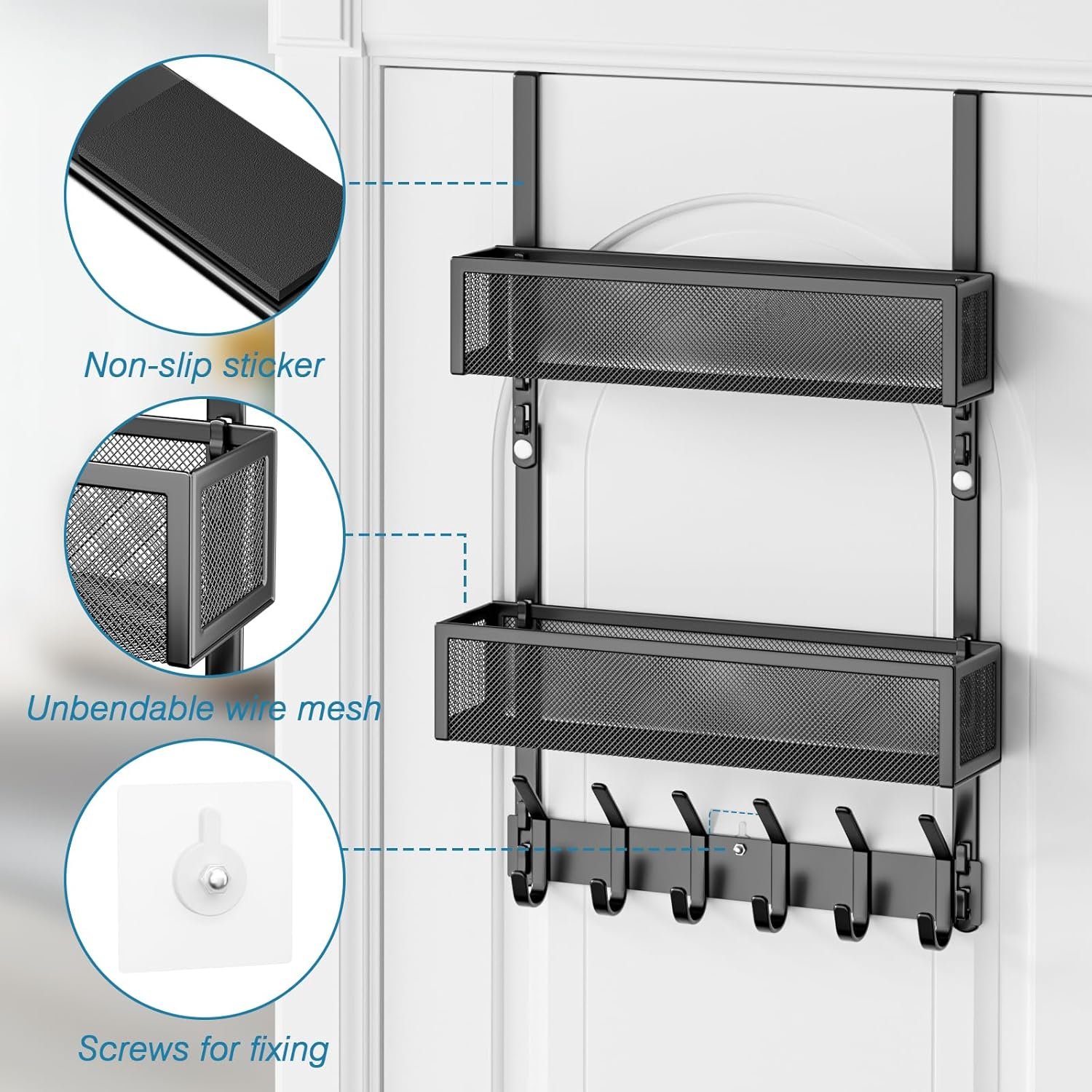 Non-slip sticker

Unbendable wire mesh

Screws for fixing