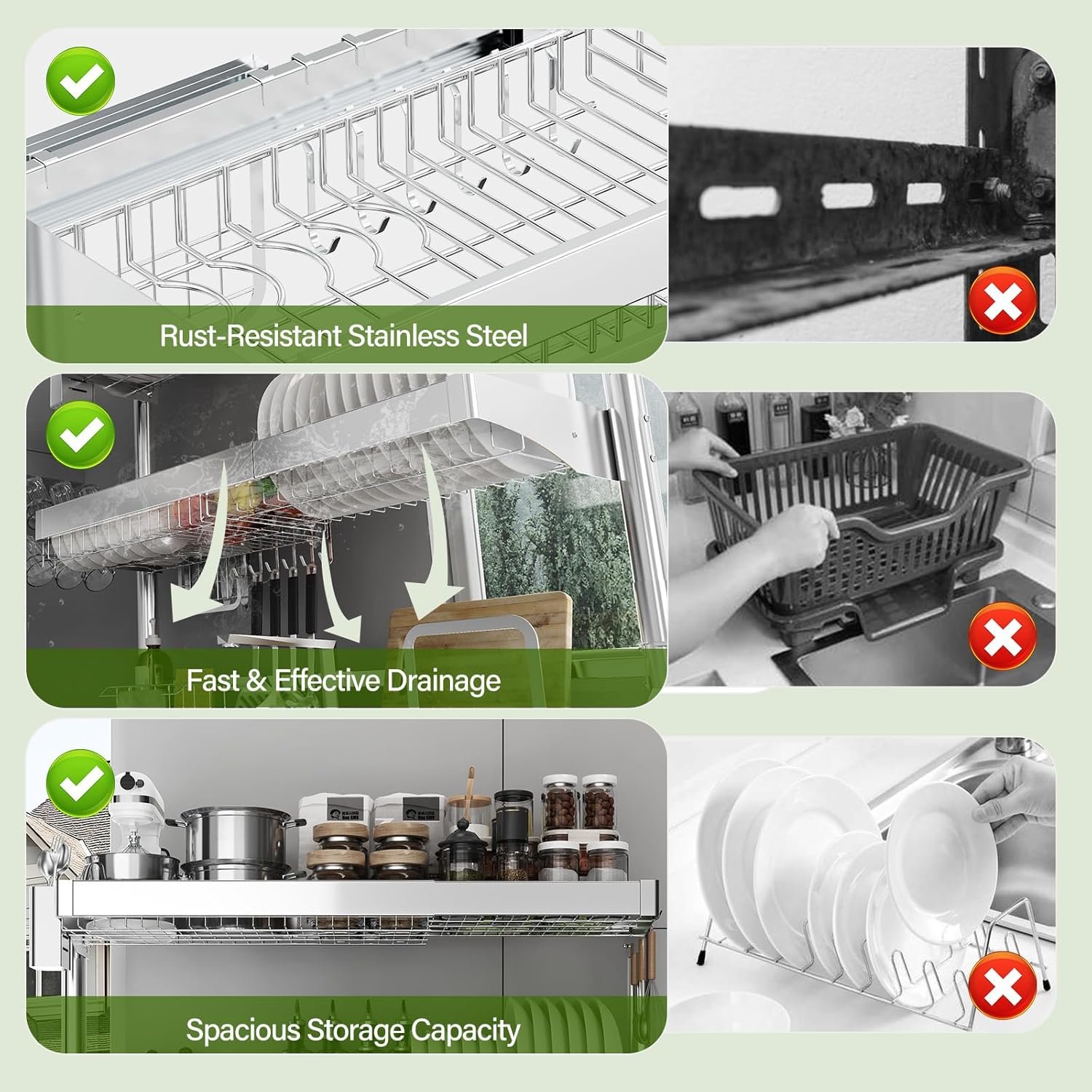 Rust-Resistant Stainless Steel

Fast & Effective Drainage

Spacious Storage Capacity