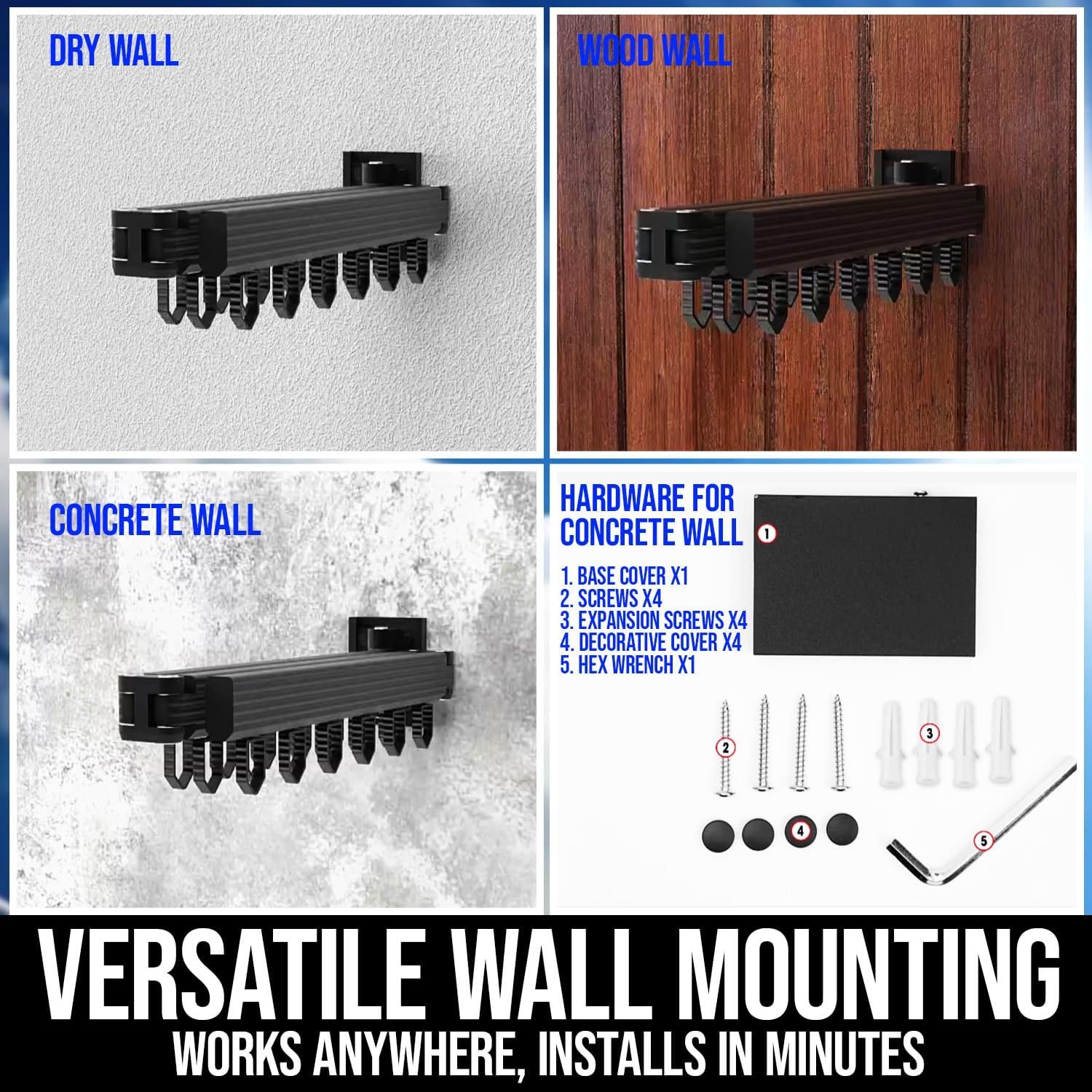 DRY WALL

WOOD WALL

CONCRETE WALL

HARDWARE FOR CONCRETE WALL

1. BASE COVER X1
2. SCREWS X4
3. EXPANSION SCREWS X4
4. DECORATIVE COVER X4
5. HEX WRENCH X1

1

2

3

4

5

VERSATILE WALL MOUNTING

WORKS ANYWHERE, INSTALLS IN MINUTES