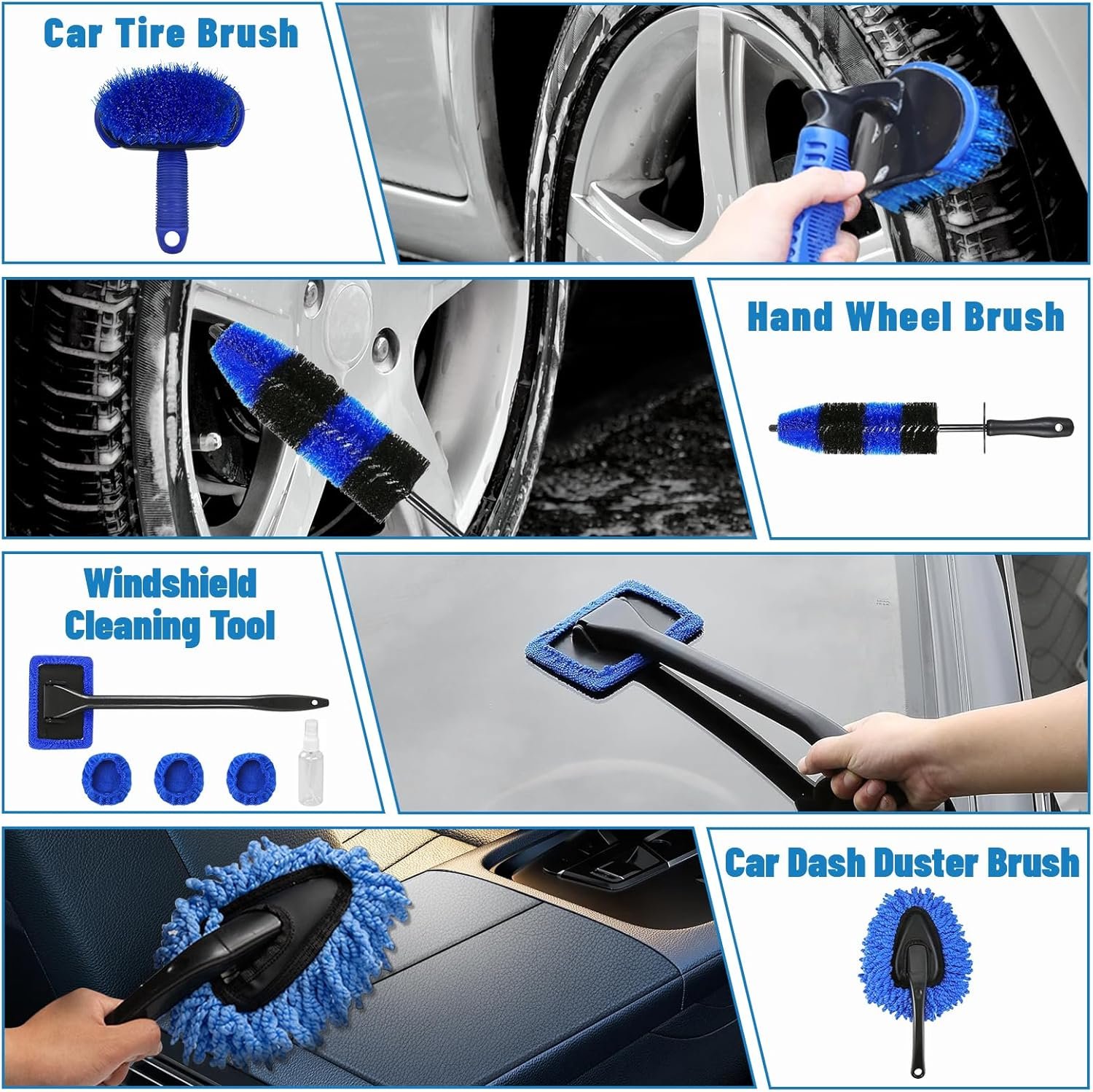 Car Tire Brush

Hand Wheel Brush

Windshield Cleaning Tool

Car Dash Duster Brush