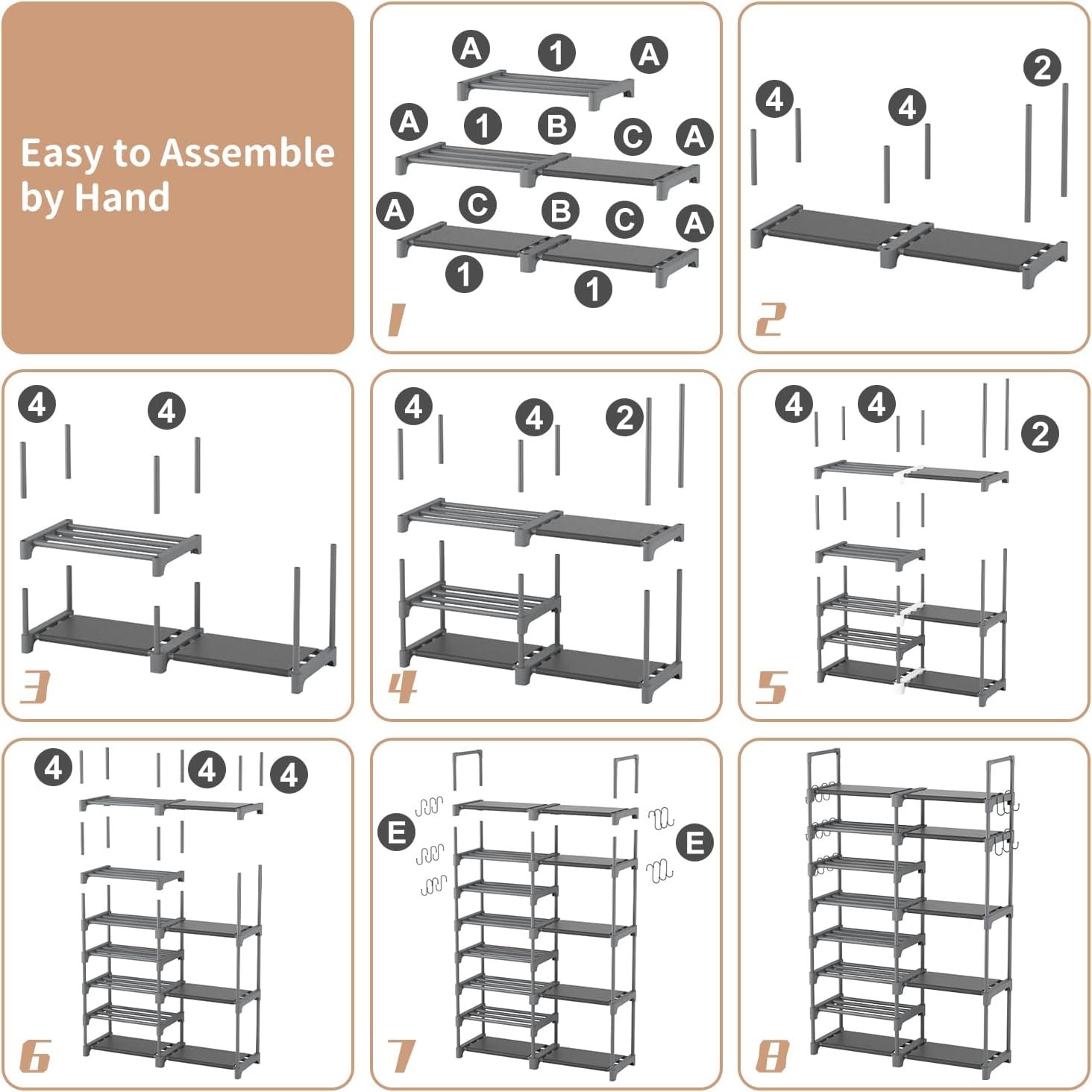 Easy to Assemble by Hand

A 1 A
A 1 B C A
A C B C A
1 1
1

4 4 2
2

4 4
3

4 4 2
4

4 4 2
5

4 4 4
6

E E
7

8