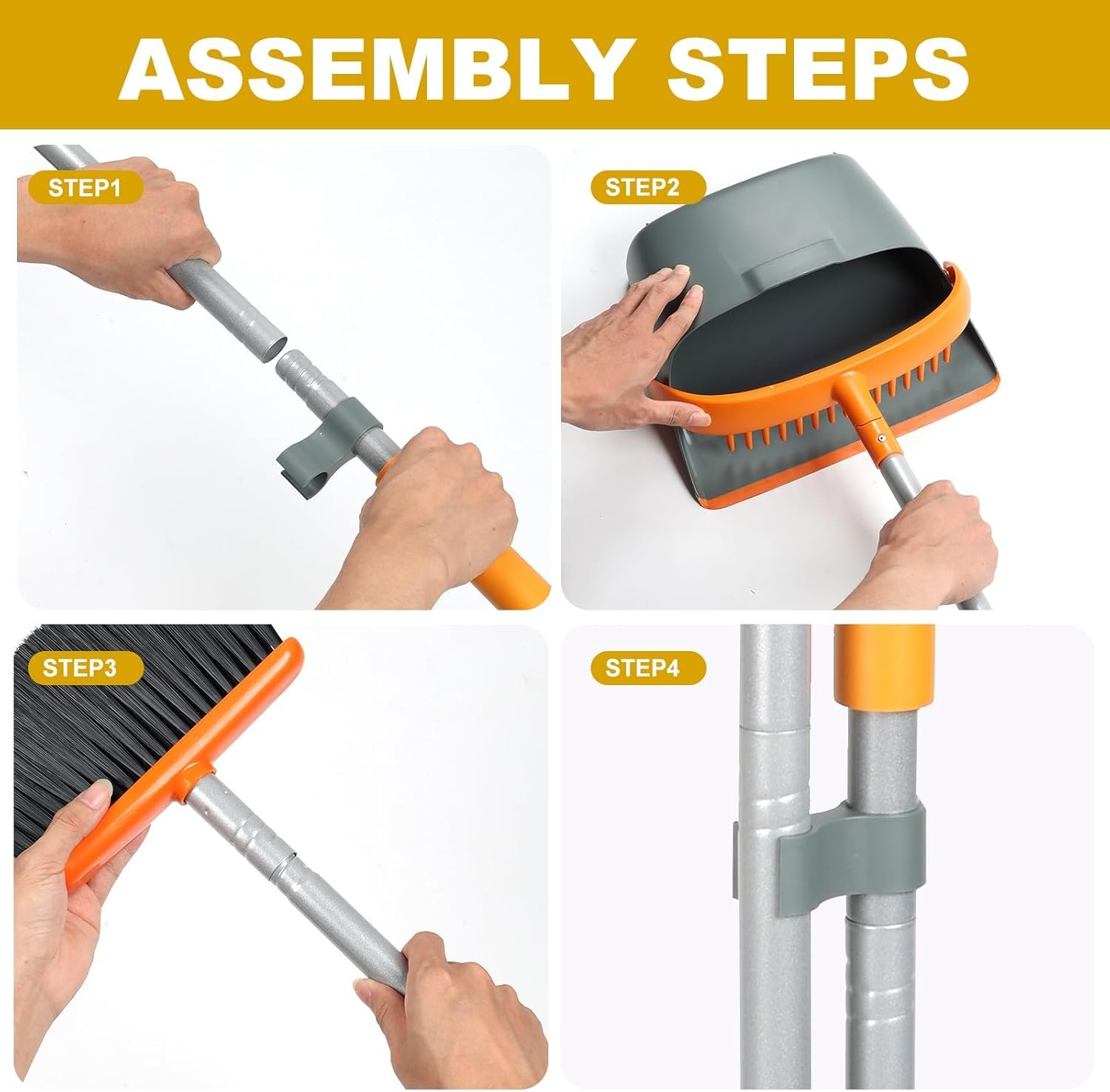 ASSEMBLY STEPS

STEP1

STEP2

STEP3

STEP4