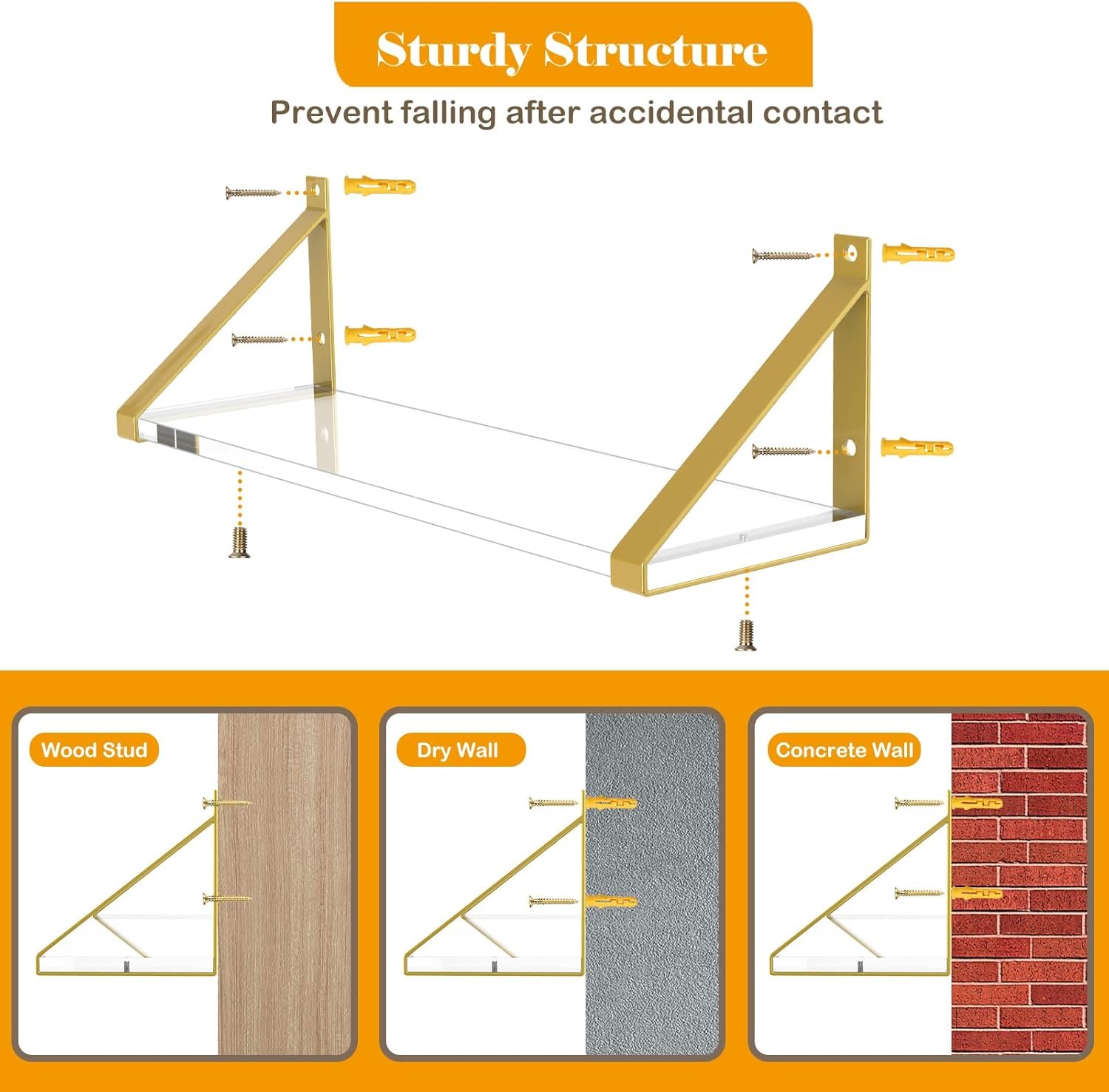 Sturdy Structure

Prevent falling after accidental contact

Wood Stud

Dry Wall

Concrete Wall