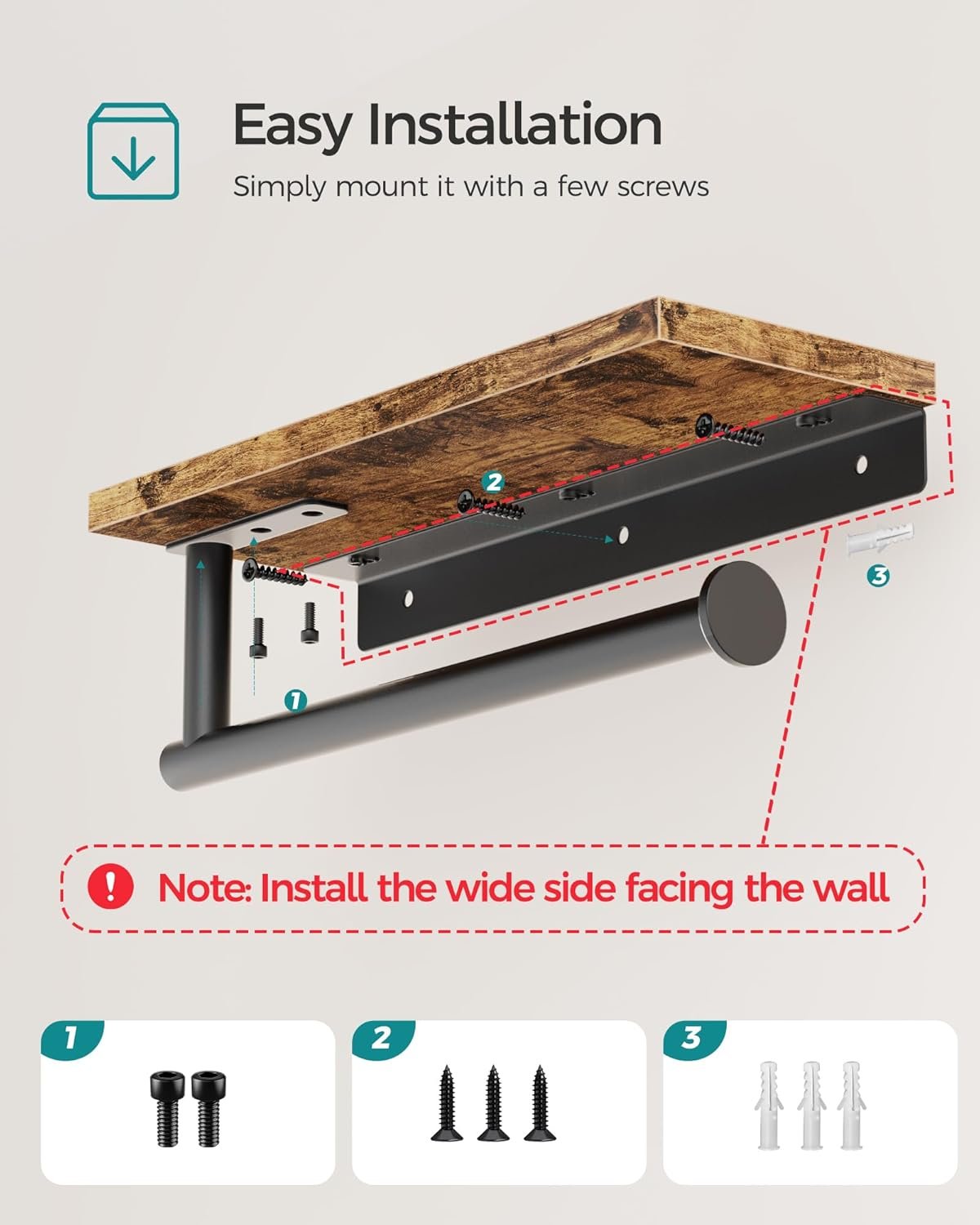 Easy Installation

Simply mount it with a few screws

2

3

1

Note: Install the wide side facing the wall

1

2

3