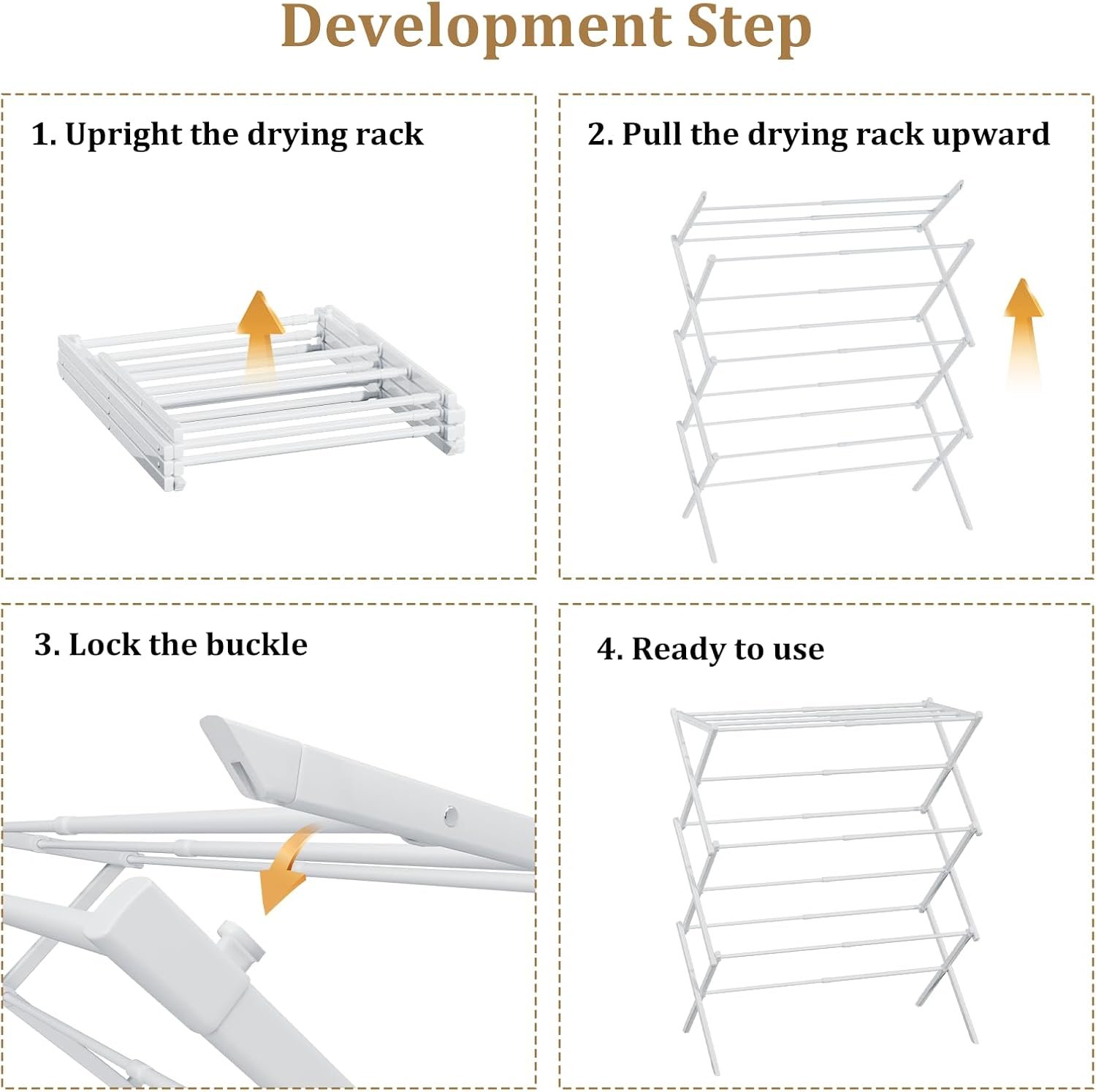 Development Step

1. Upright the drying rack

2. Pull the drying rack upward

3. Lock the buckle

4. Ready to use