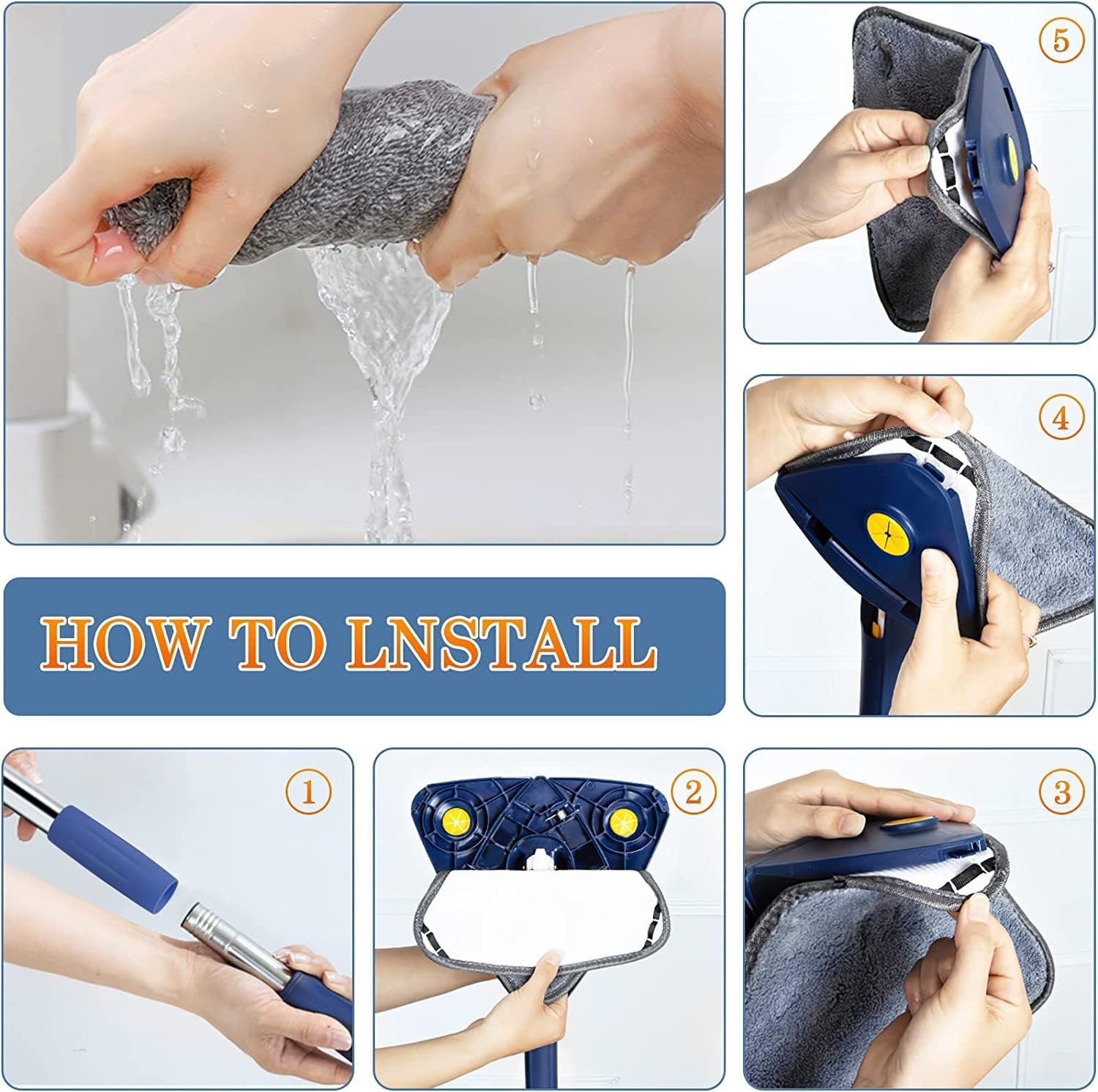 ⑤

④

HOW TO LNSTALL

①

②

③