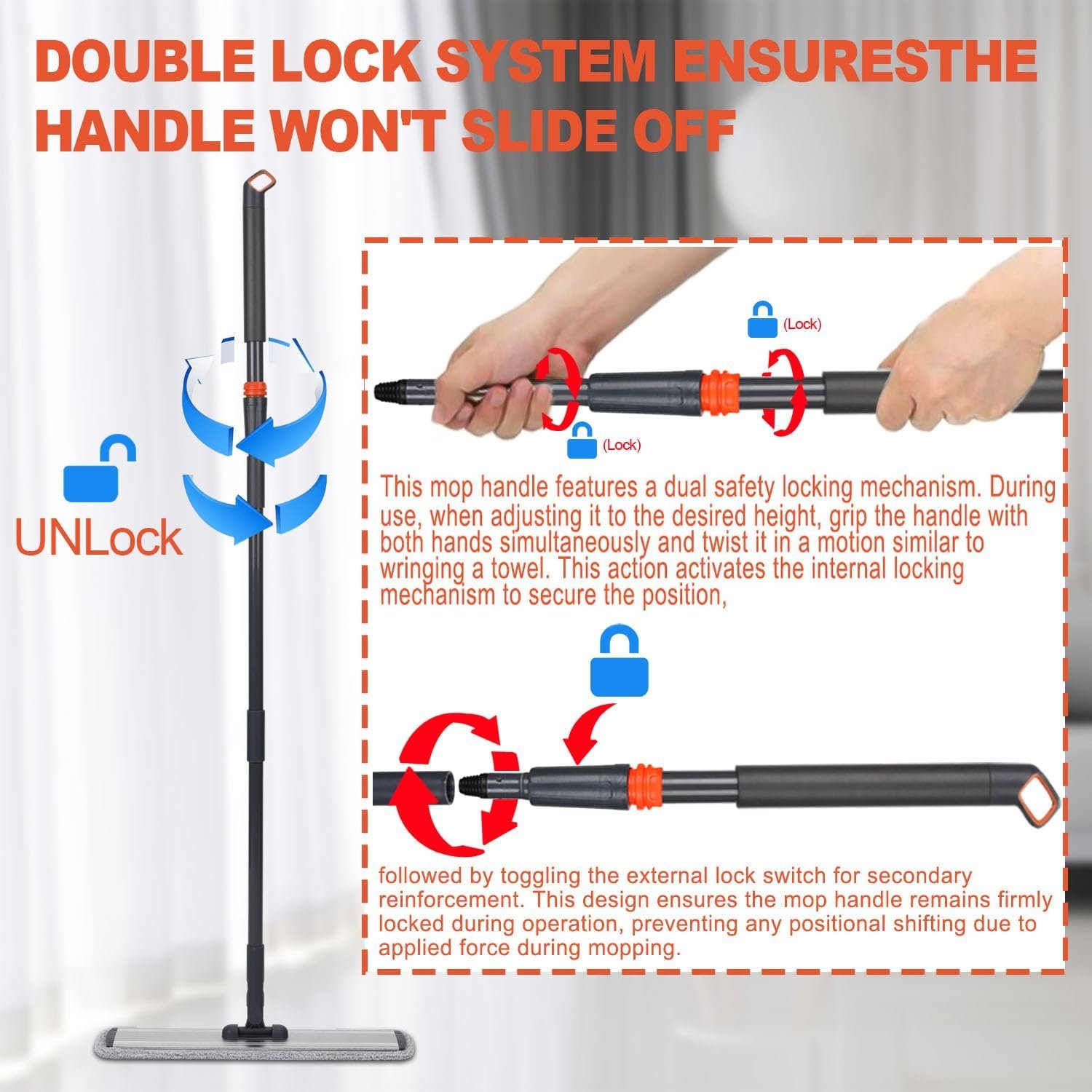 DOUBLE LOCK SYSTEM ENSURESTHE HANDLE WON'T SLIDE OFF

UNLock

(Lock)

(Lock)

This mop handle features a dual safety locking mechanism. During use, when adjusting it to the desired height, grip the handle with both hands simultaneously and twist it in a motion similar to wringing a towel. This action activates the internal locking mechanism to secure the position,

followed by toggling the external lock switch for secondary reinforcement. This design ensures the mop handle remains firmly locked during operation, preventing any positional shifting due to applied force during mopping.