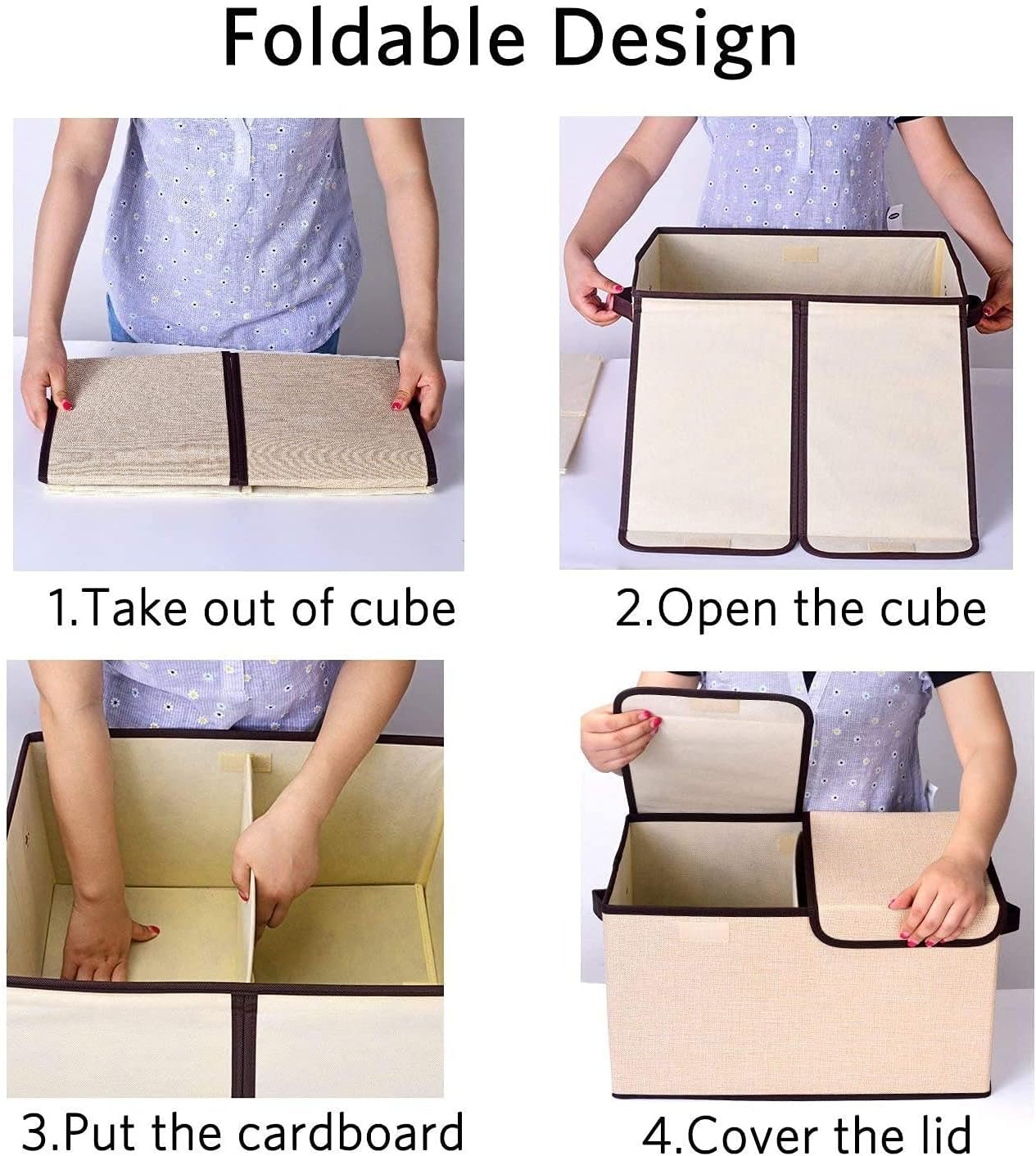 Foldable Design

1.Take out of cube

2.Open the cube

3.Put the cardboard

4.Cover the lid