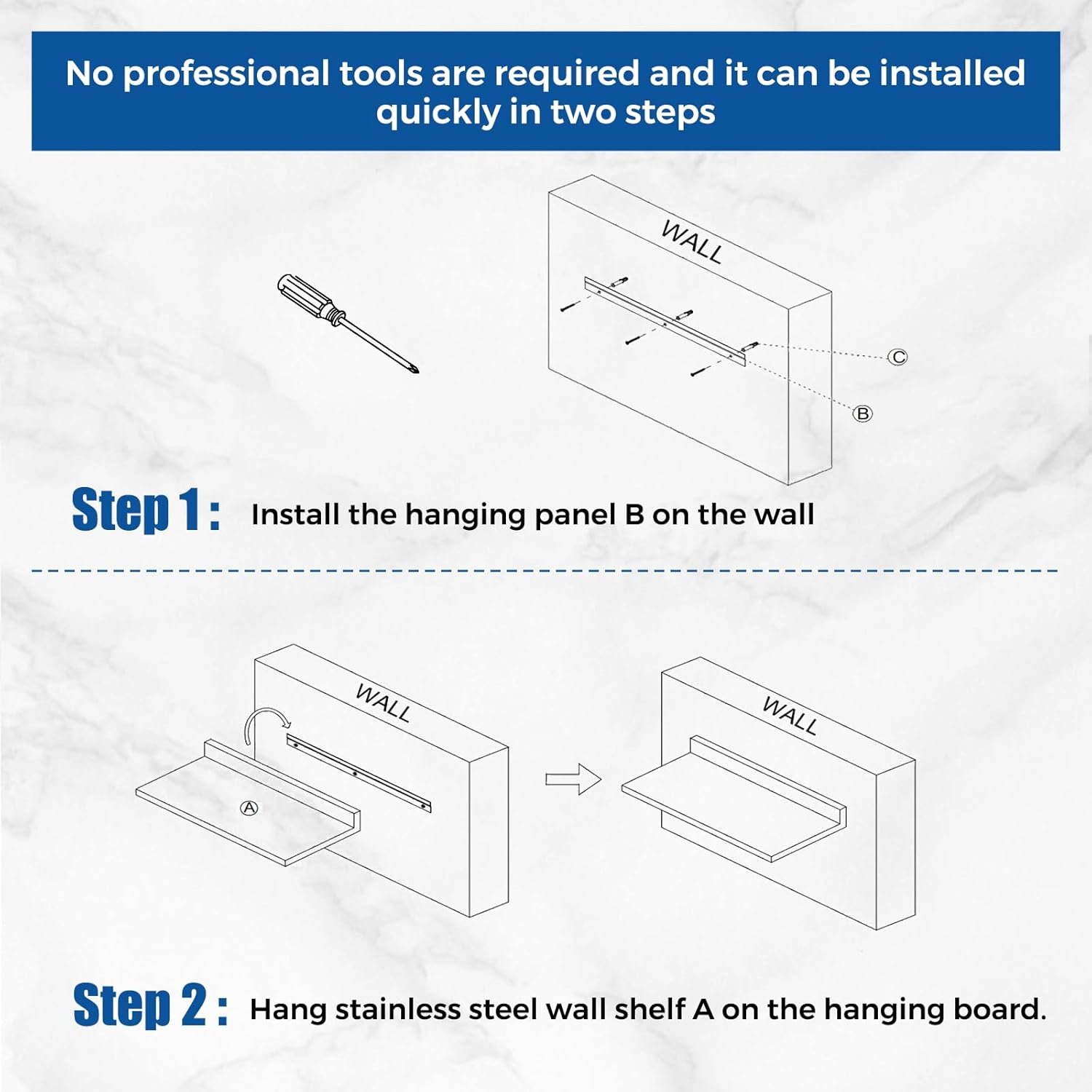 No professional tools are required and it can be installed quickly in two steps

WALL

C

B

Step 1: Install the hanging panel B on the wall

WALL

A

WALL

Step 2: Hang stainless steel wall shelf A on the hanging board.