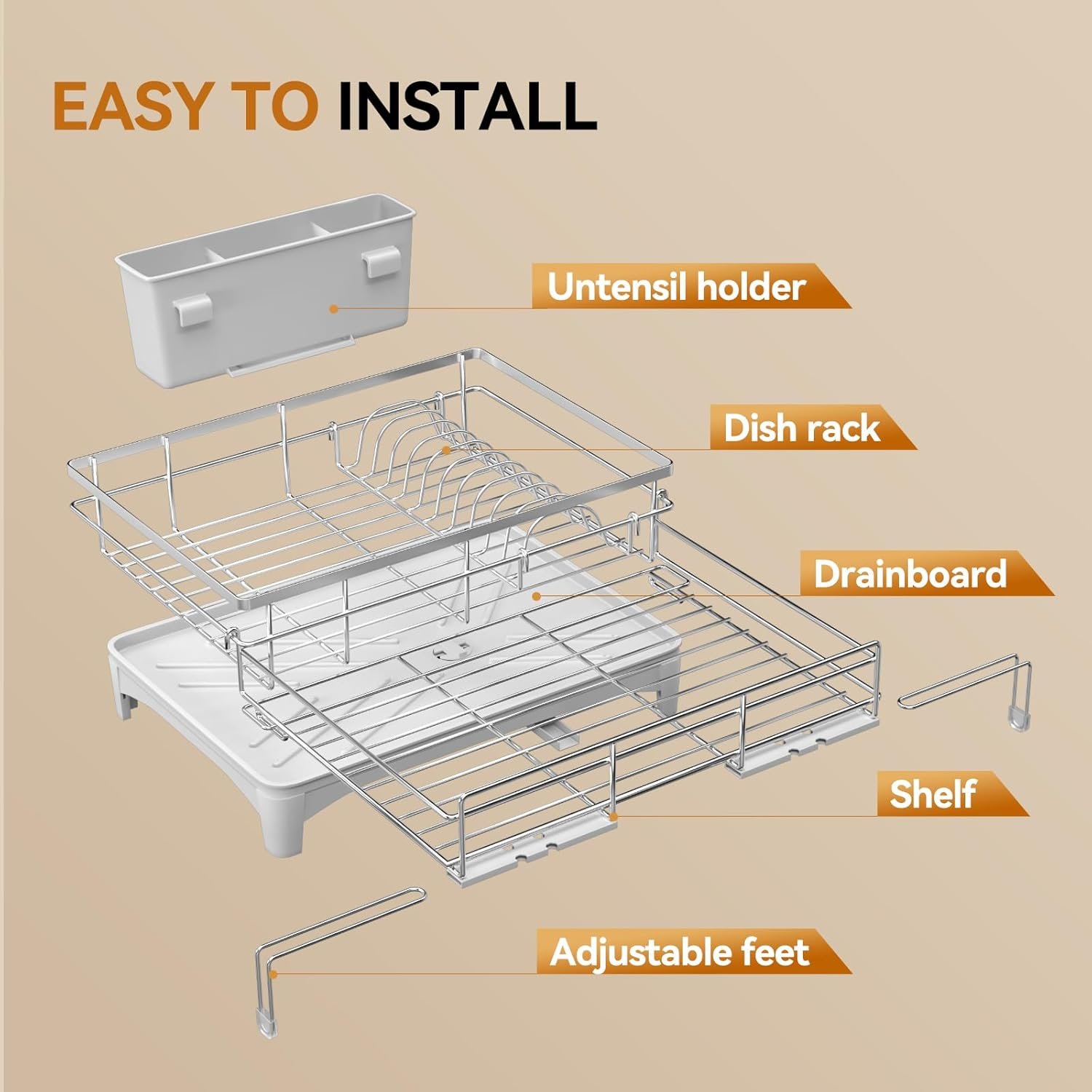 EASY TO INSTALL

Untensil holder

Dish rack

Drainboard

Shelf

Adjustable feet