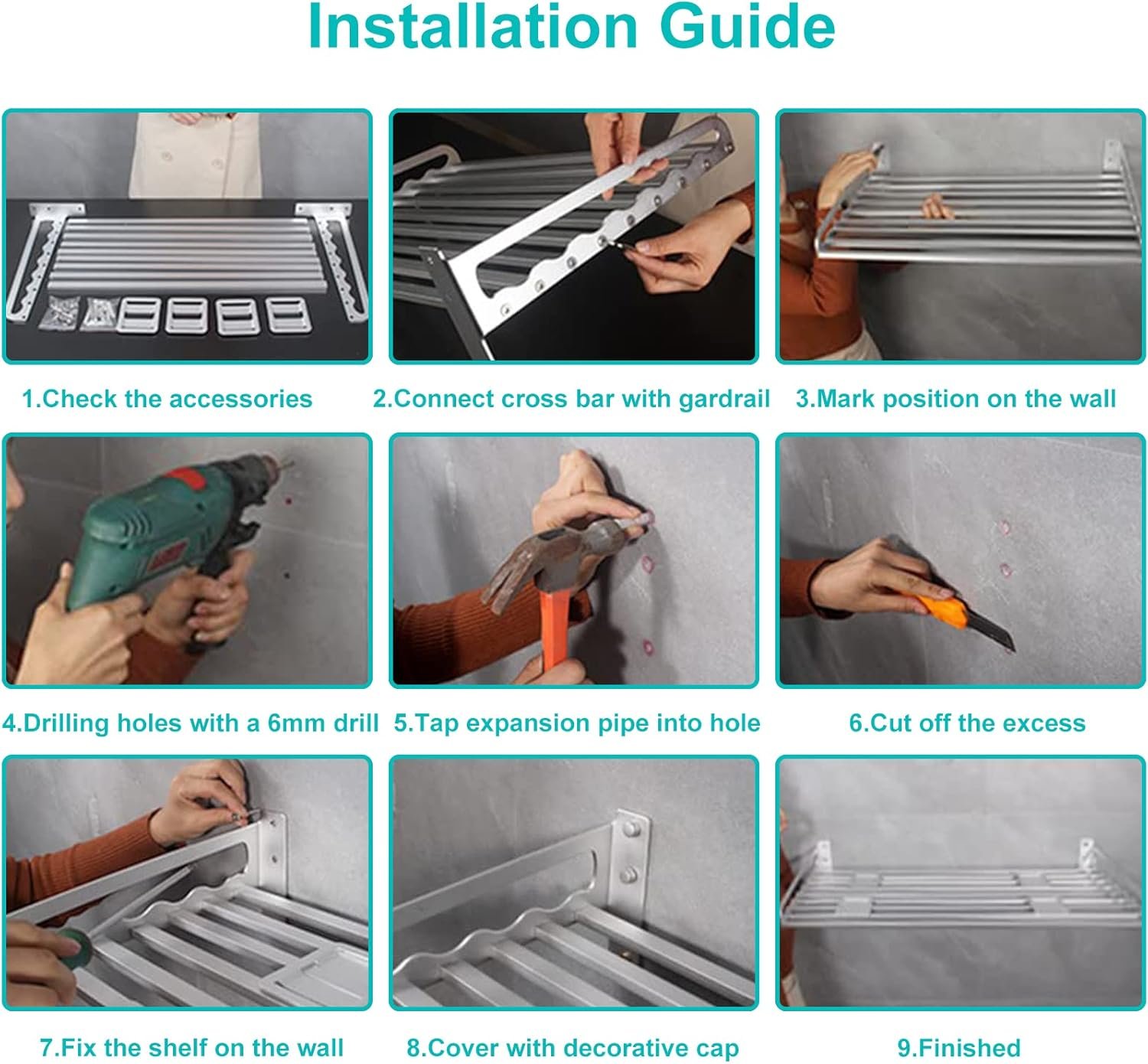 Installation Guide

1.Check the accessories

2.Connect cross bar with gardrail

3.Mark position on the wall

4.Drilling holes with a 6mm drill

5.Tap expansion pipe into hole

6.Cut off the excess

7.Fix the shelf on the wall

8.Cover with decorative cap

9.Finished