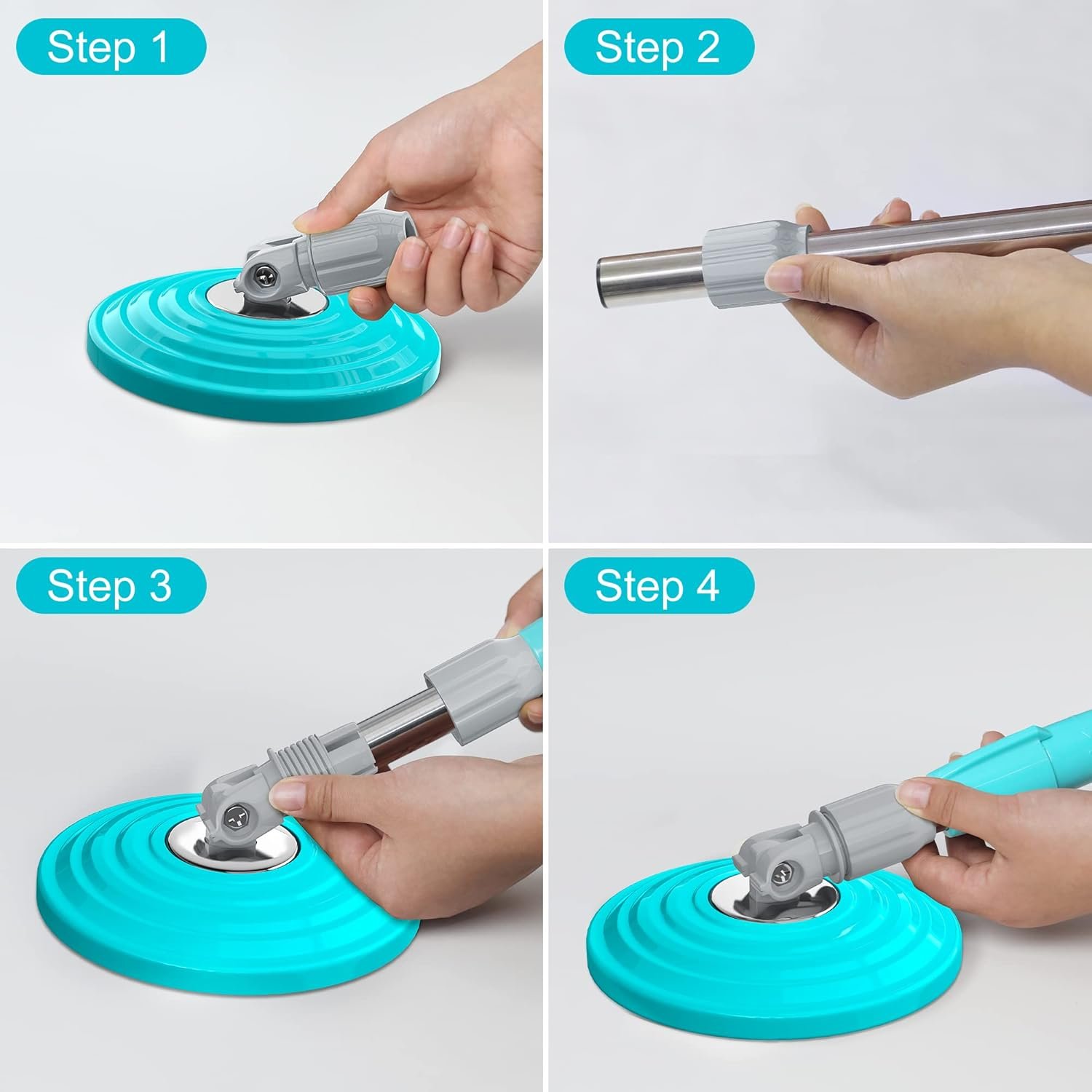 Step 1

Step 2

Step 3

Step 4