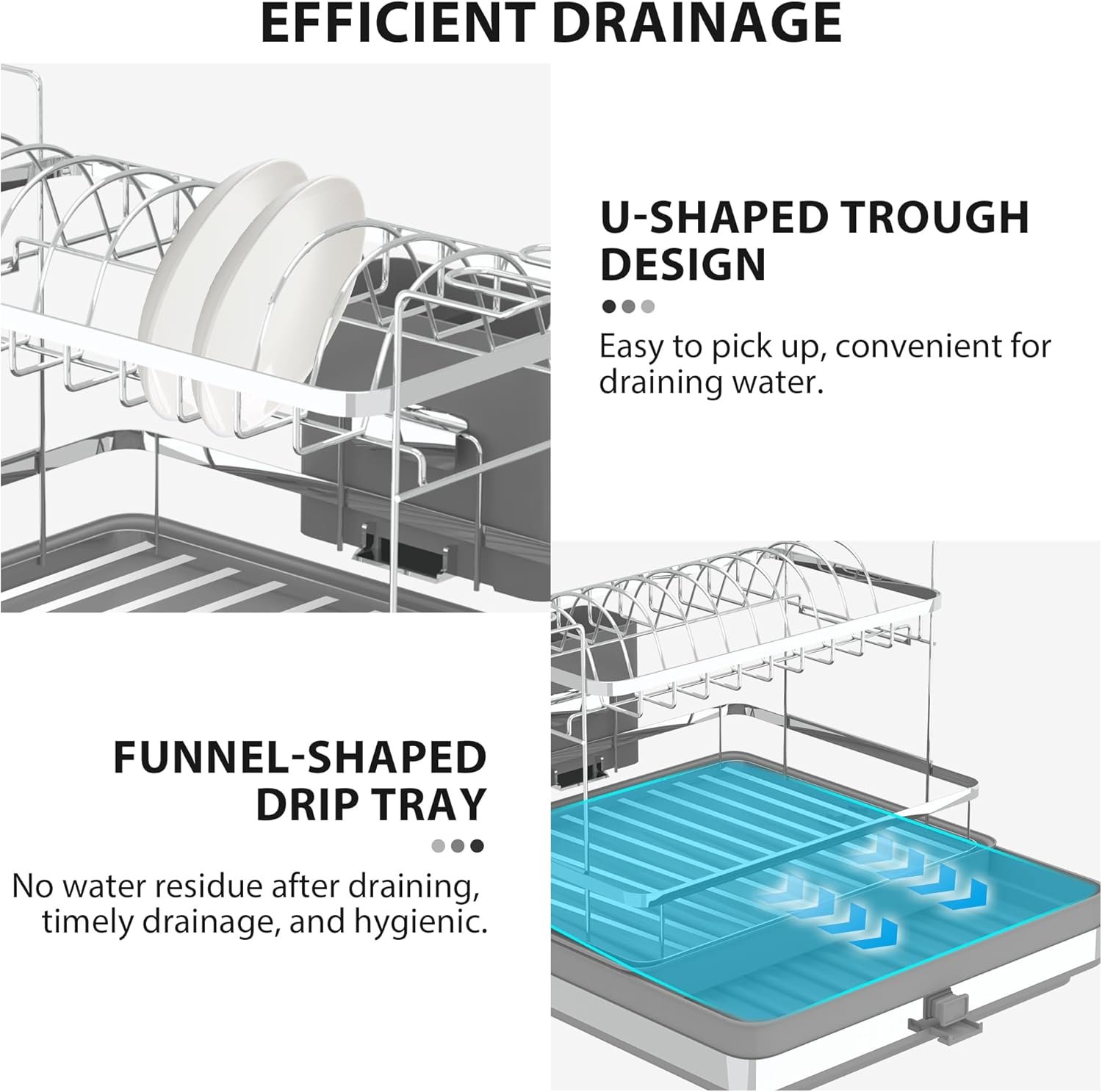 EFFICIENT DRAINAGE

U-SHAPED TROUGH DESIGN

Easy to pick up, convenient for draining water.

FUNNEL-SHAPED DRIP TRAY

No water residue after draining, timely drainage, and hygienic.