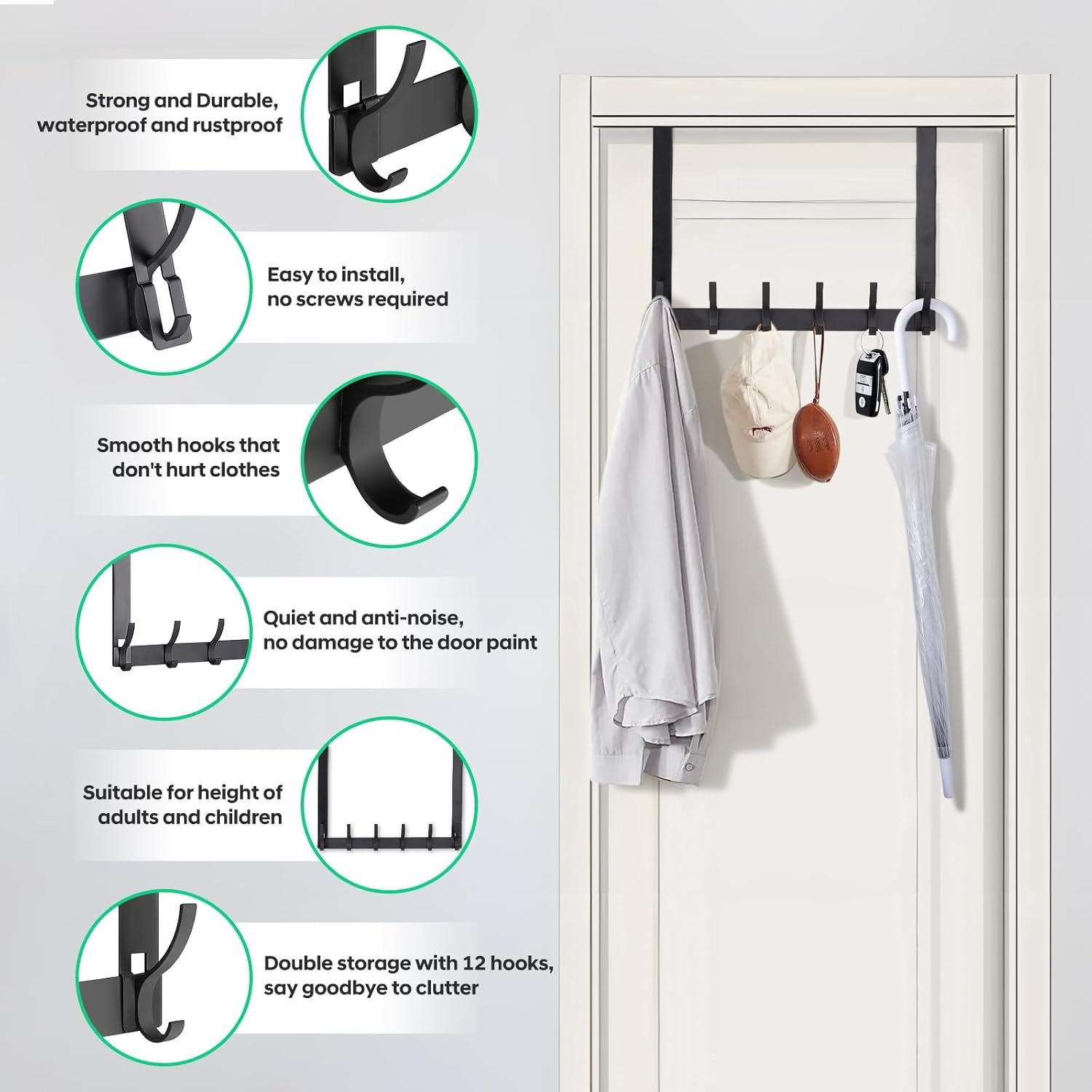 Strong and Durable, waterproof and rustproof

Easy to install, no screws required

Smooth hooks that don't hurt clothes

Quiet and anti-noise, no damage to the door paint

Suitable for height of adults and children

Double storage with 12 hooks, say goodbye to clutter