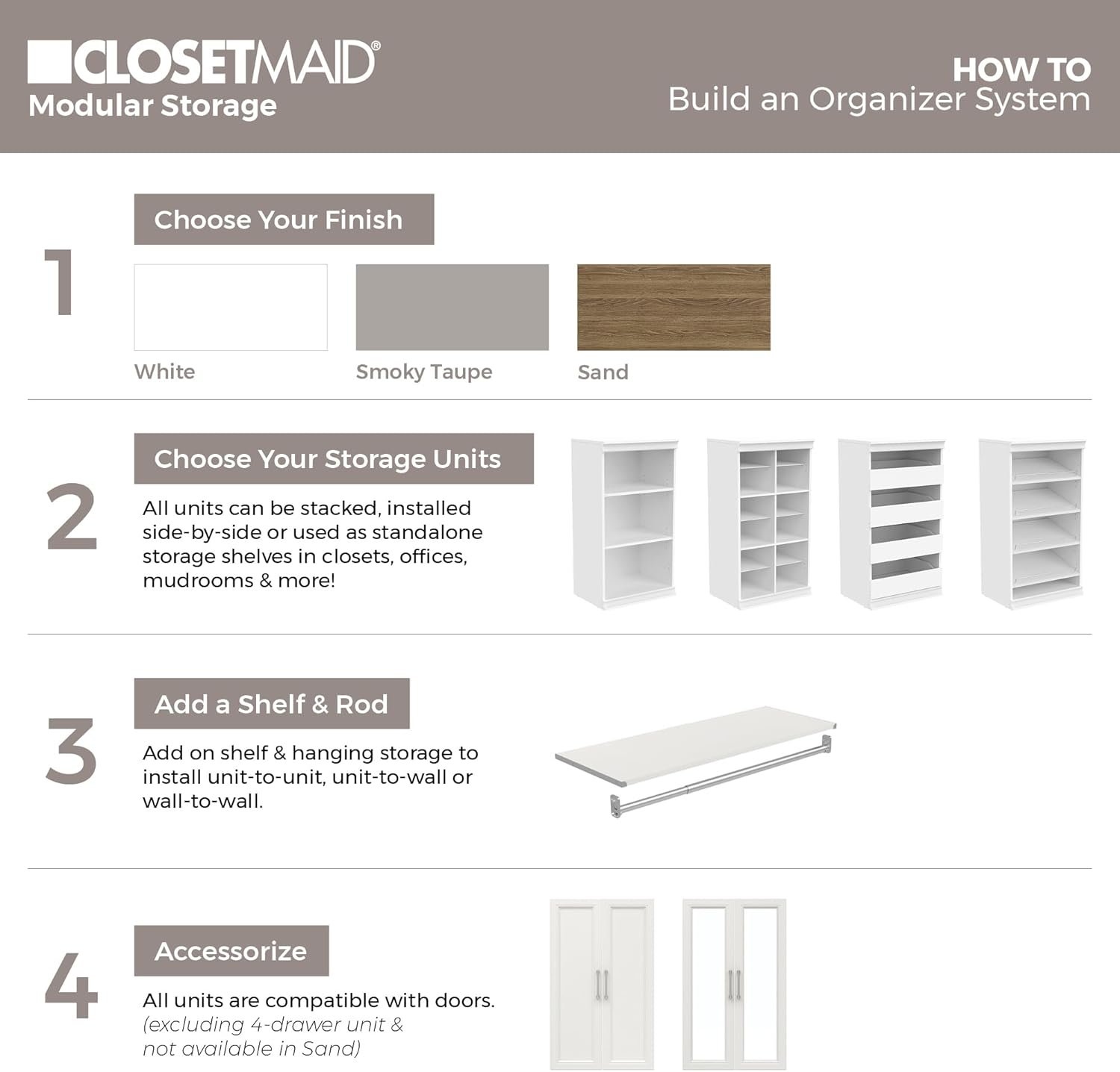 CLOSETMAID®
Modular Storage

HOW TO
Build an Organizer System

1

Choose Your Finish

White

Smoky Taupe

Sand

2

Choose Your Storage Units

All units can be stacked, installed side-by-side or used as standalone storage shelves in closets, offices, mudrooms & more!

3

Add a Shelf & Rod

Add on shelf & hanging storage to install unit-to-unit, unit-to-wall or wall-to-wall.

4

Accessorize

All units are compatible with doors. (excluding 4-drawer unit & not available in Sand)