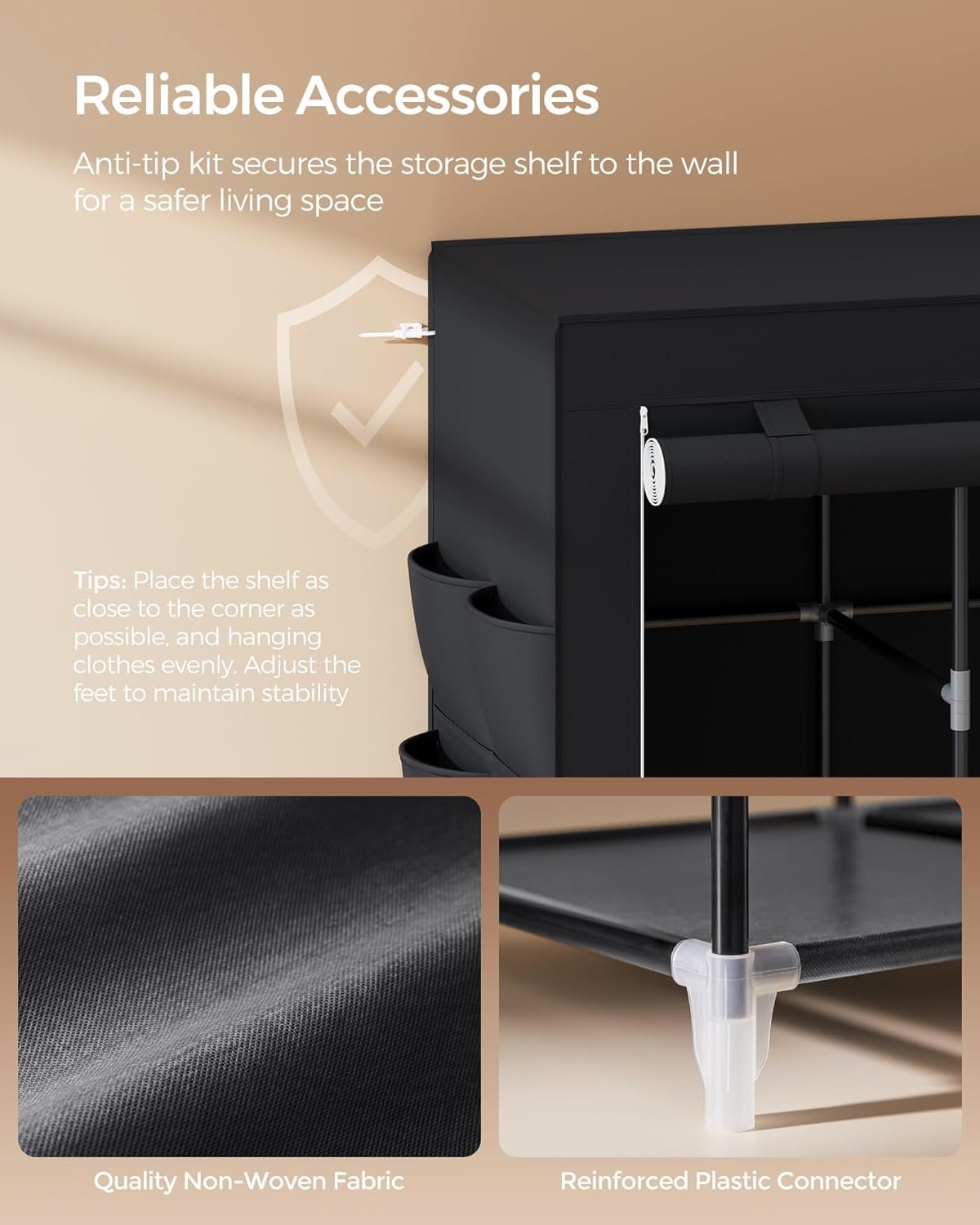 Reliable Accessories

Anti-tip kit secures the storage shelf to the wall for a safer living space

Tips: Place the shelf as close to the corner as possible, and hanging clothes evenly. Adjust the feet to maintain stability

Quality Non-Woven Fabric

Reinforced Plastic Connector