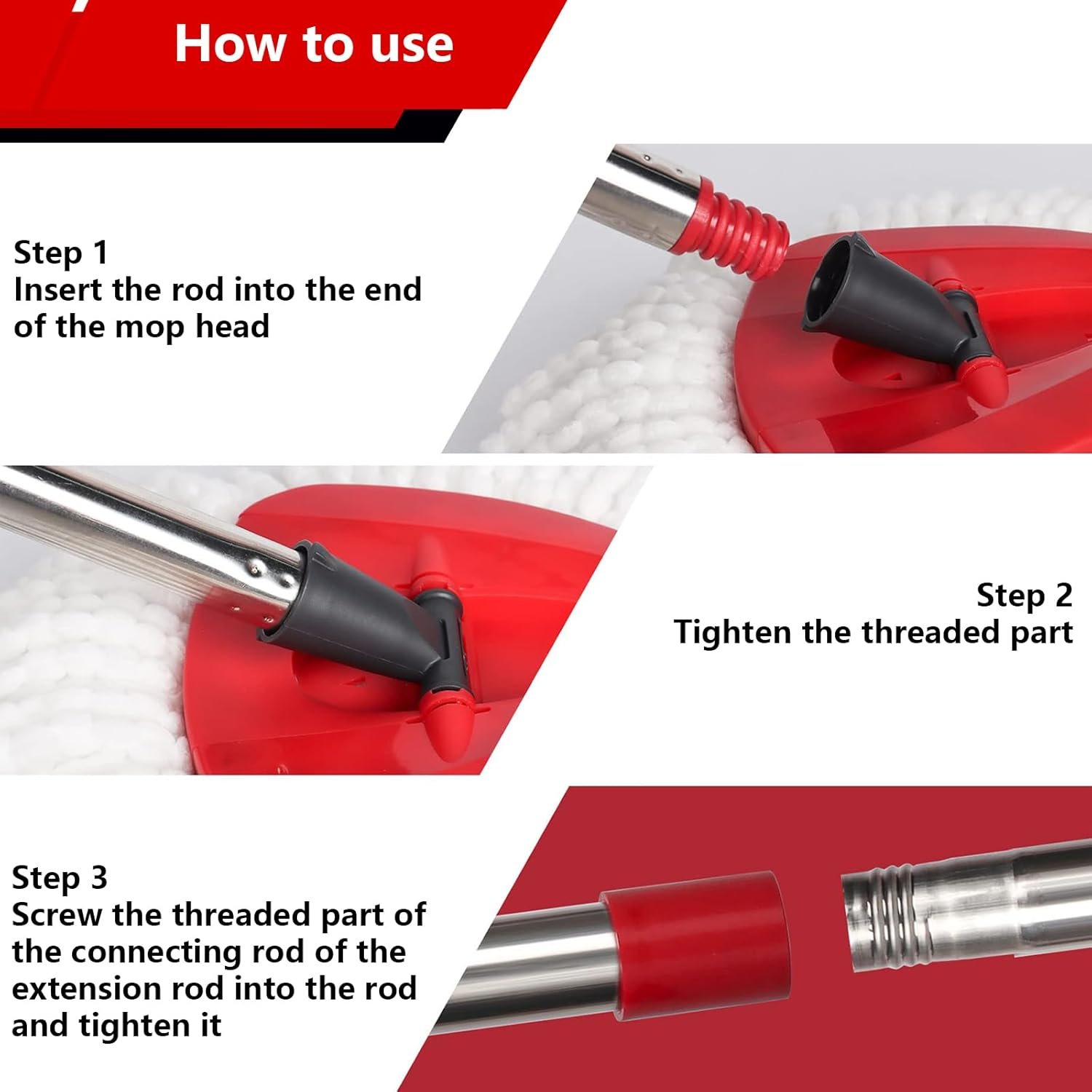 How to use

Step 1
Insert the rod into the end of the mop head

Step 2
Tighten the threaded part

Step 3
Screw the threaded part of the connecting rod of the extension rod into the rod and tighten it