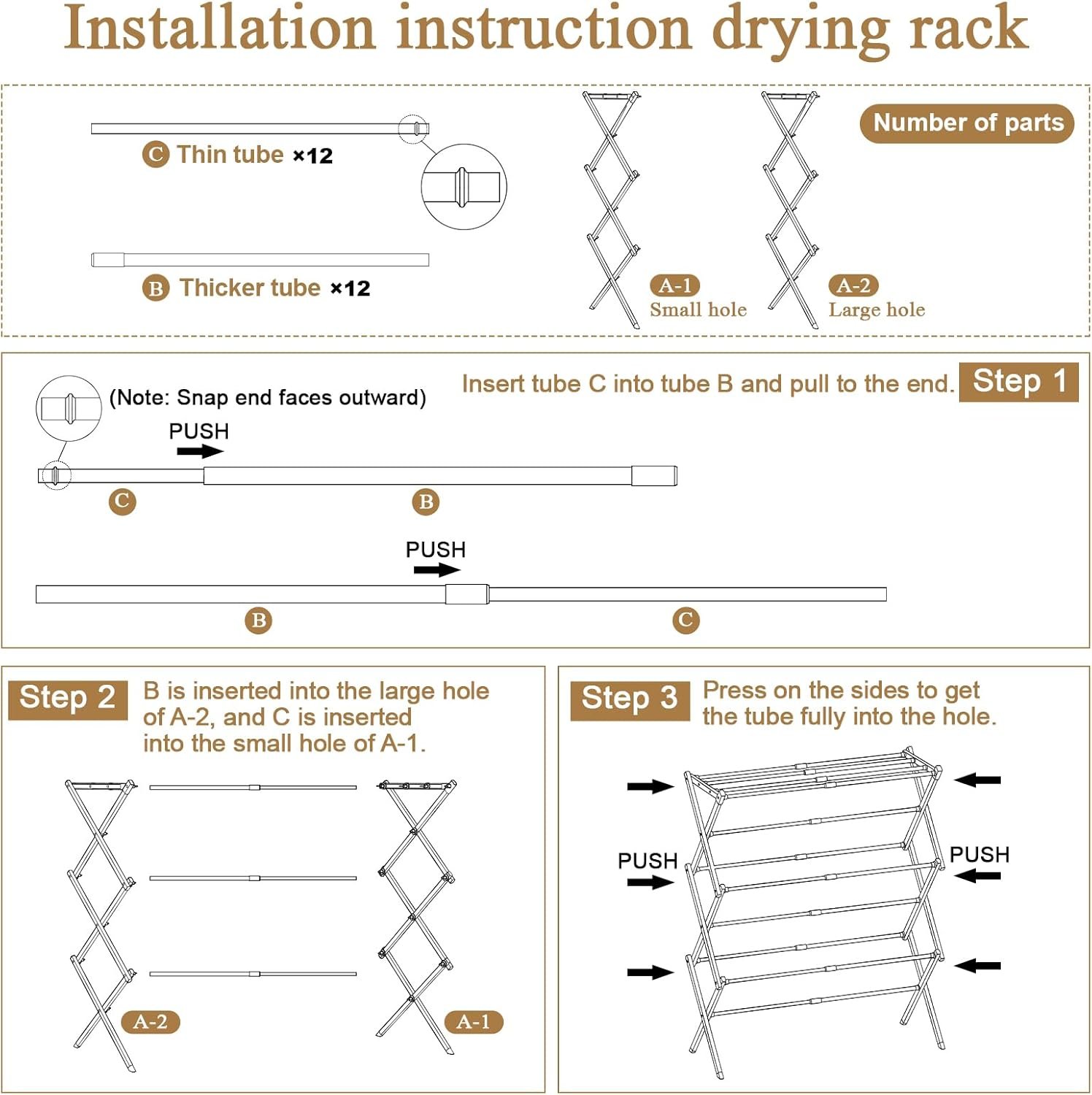 Installation instruction drying rack

C Thin tube ×12

B Thicker tube ×12

A-1 Small hole

A-2 Large hole

Number of parts

(Note: Snap end faces outward)

Insert tube C into tube B and pull to the end.

Step 1

PUSH

C

B

PUSH

B

C

Step 2

B is inserted into the large hole of A-2, and C is inserted into the small hole of A-1.

A-2

A-1

Step 3

Press on the sides to get the tube fully into the hole.

PUSH

PUSH