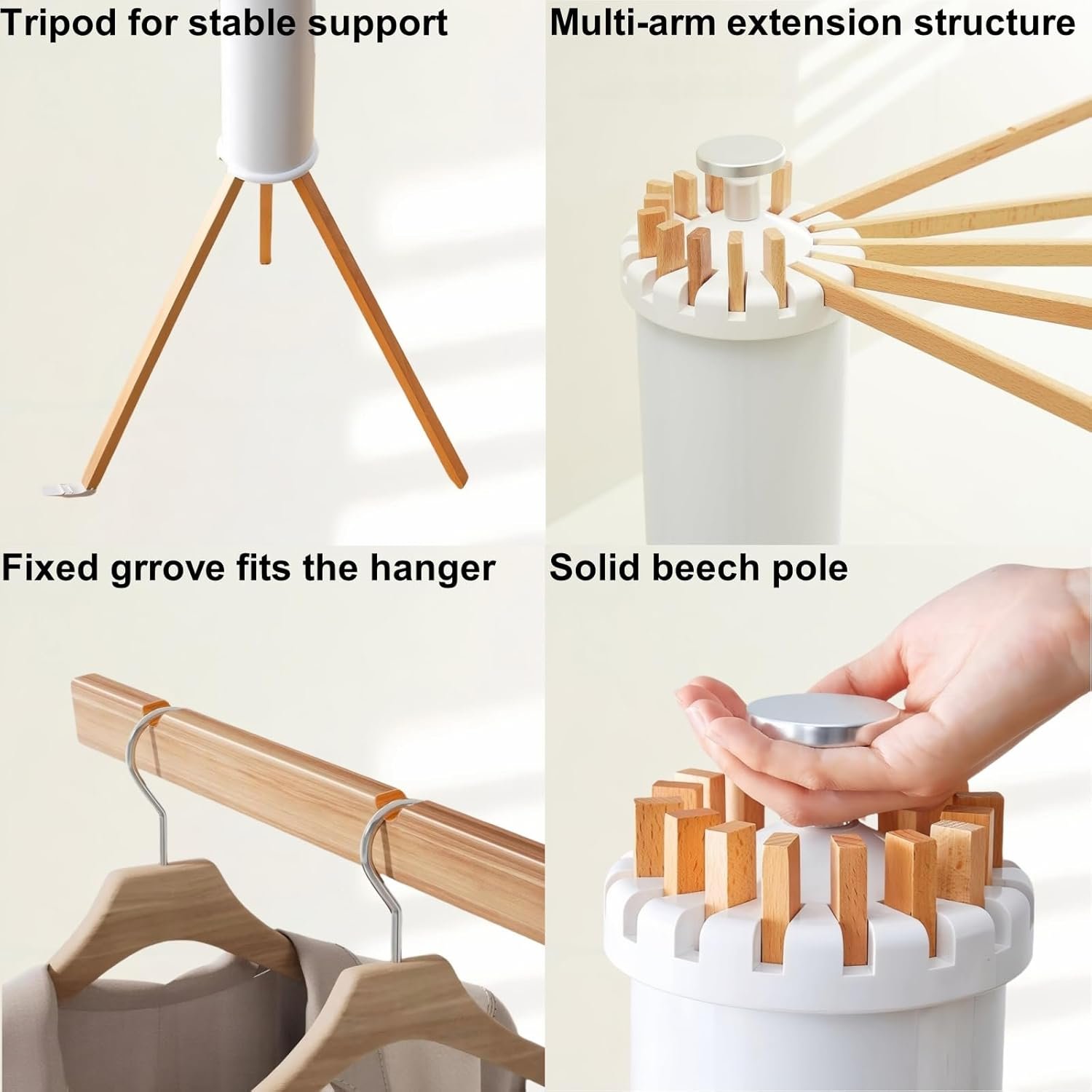 Tripod for stable support

Multi-arm extension structure

Fixed grrove fits the hanger

Solid beech pole