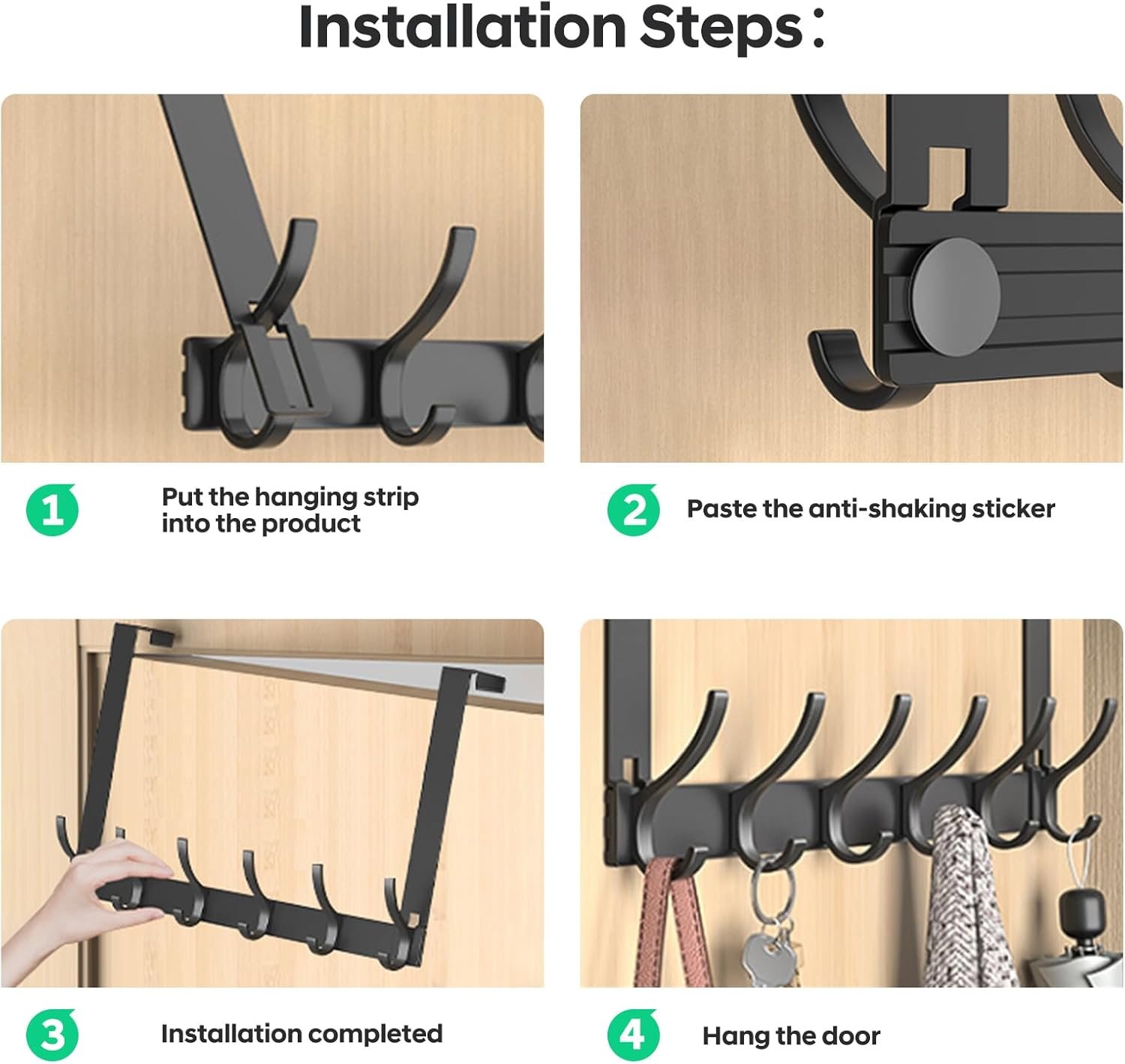 Installation Steps：

1 Put the hanging strip into the product

2 Paste the anti-shaking sticker

3 Installation completed

4 Hang the door