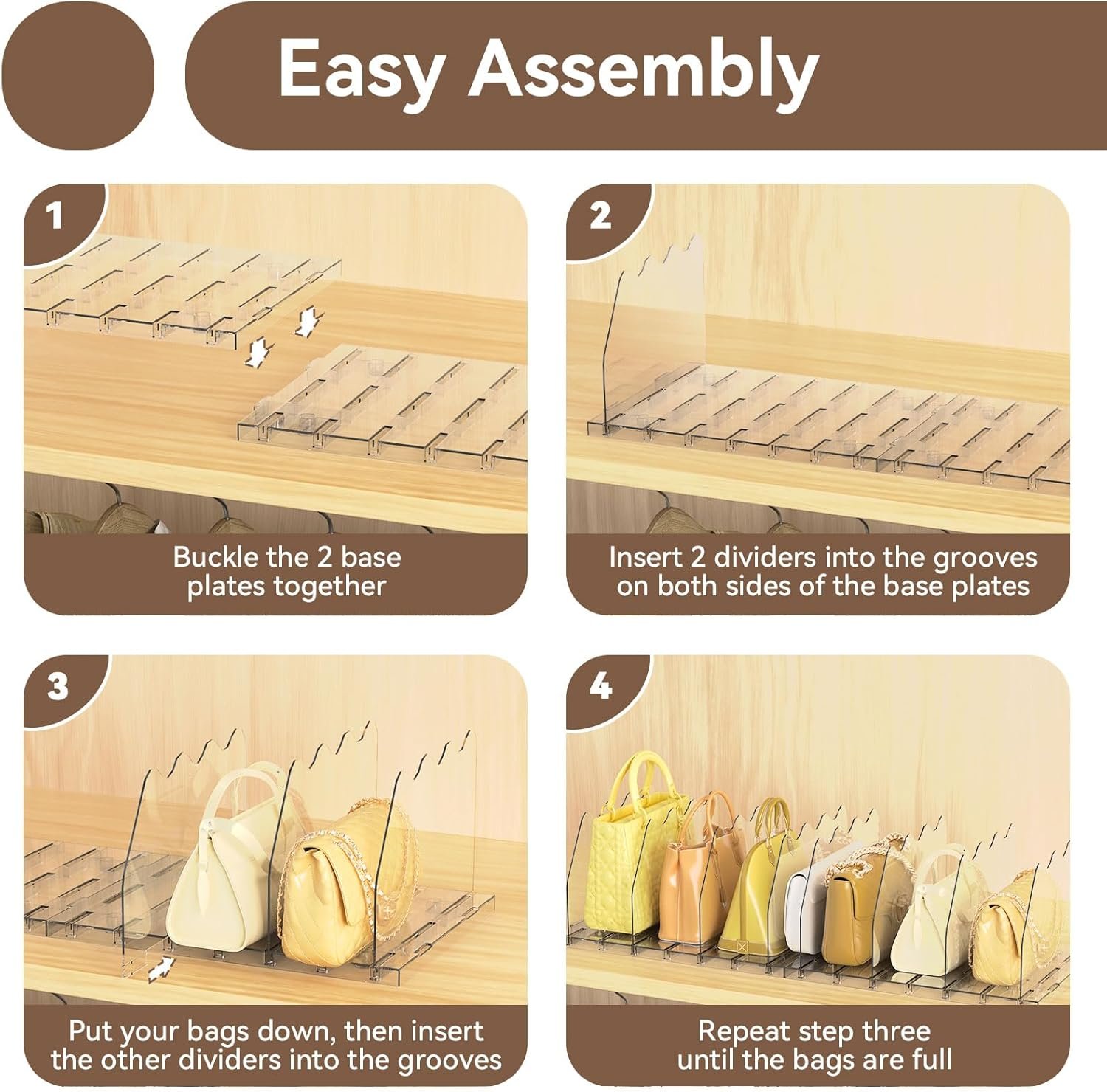 Easy Assembly

1

Buckle the 2 base plates together

2

Insert 2 dividers into the grooves on both sides of the base plates

3

Put your bags down, then insert the other dividers into the grooves

4

Repeat step three until the bags are full