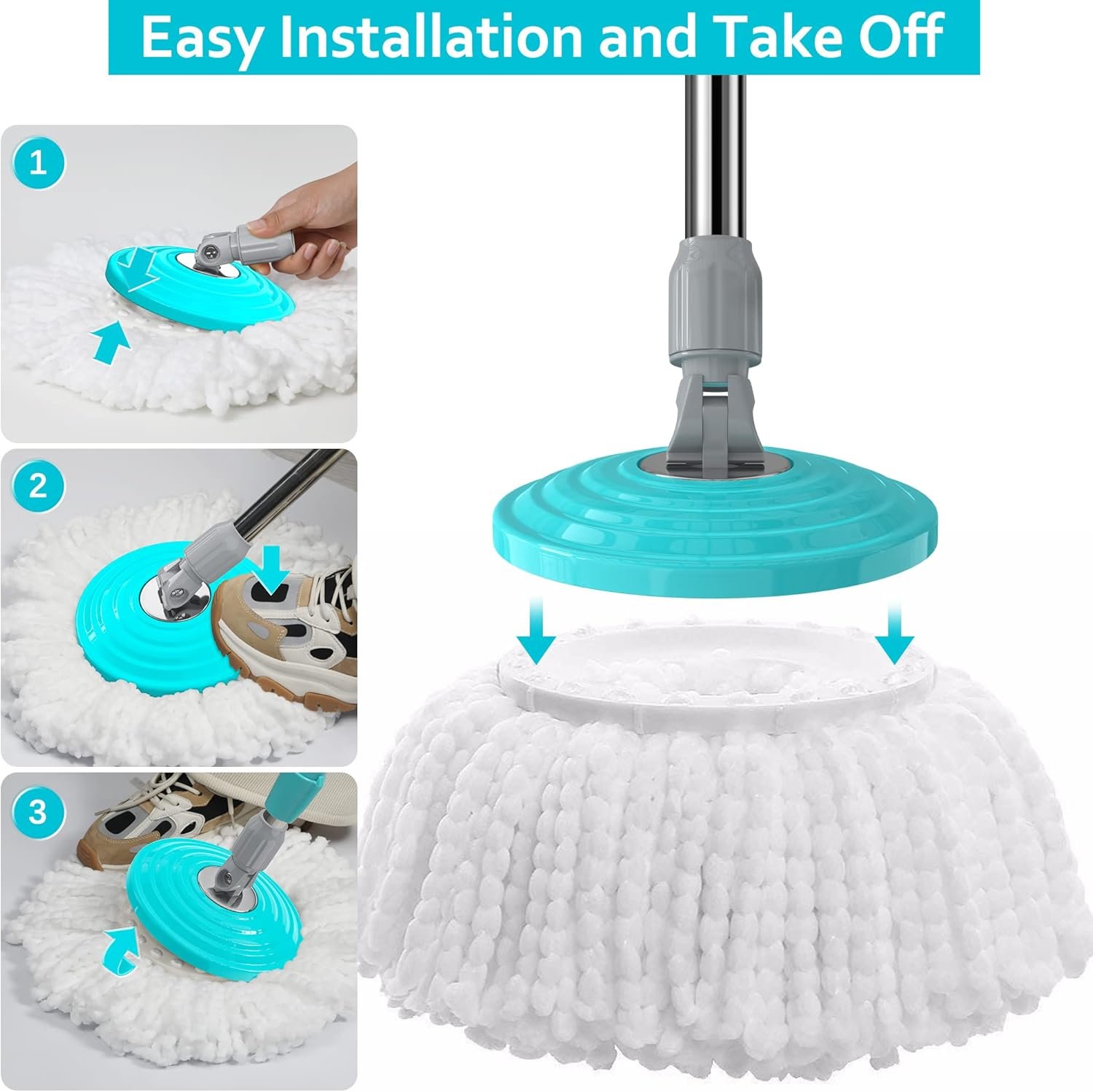 Easy Installation and Take Off

1

2

3