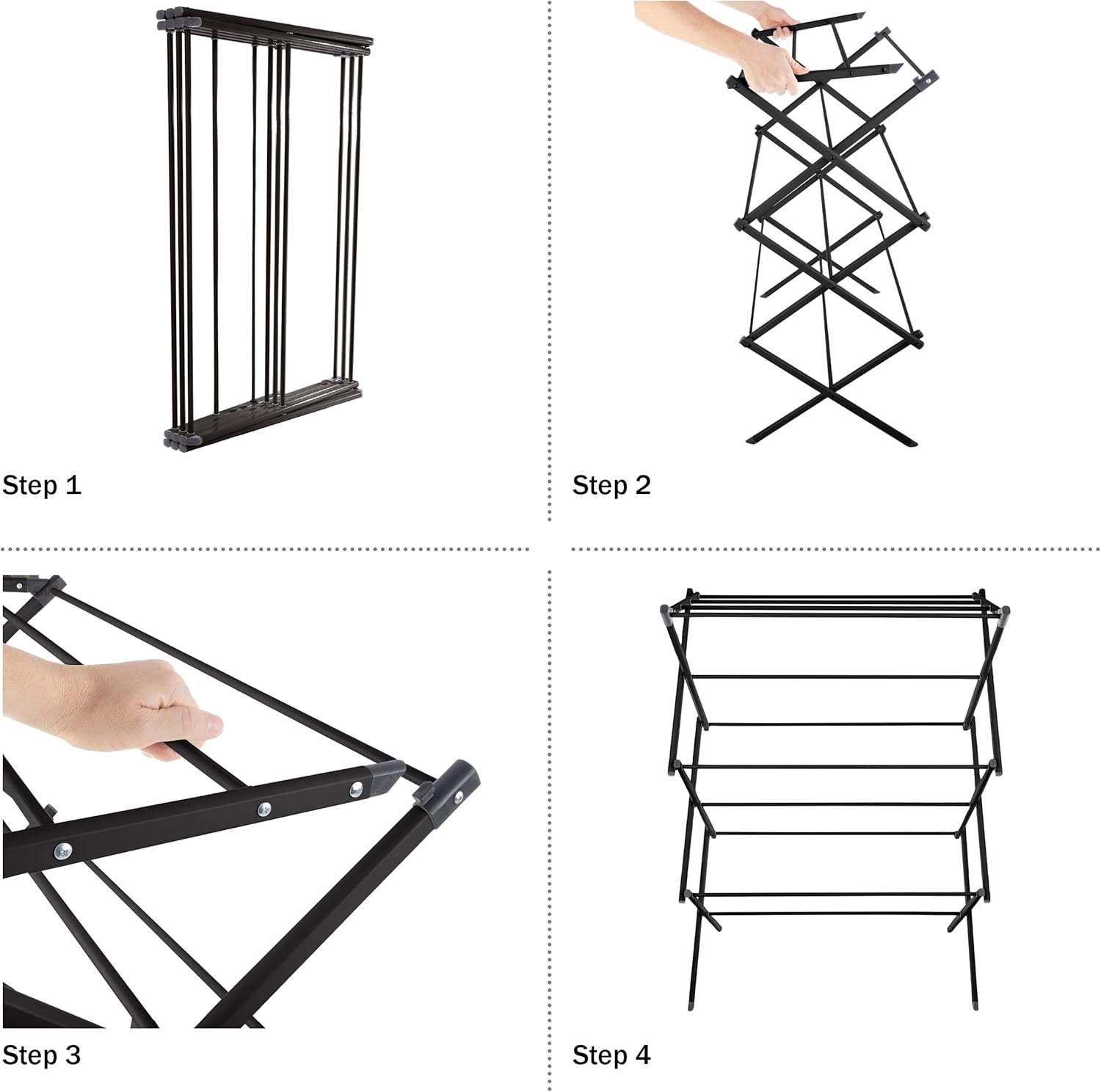 Step 1

Step 2

Step 3

Step 4