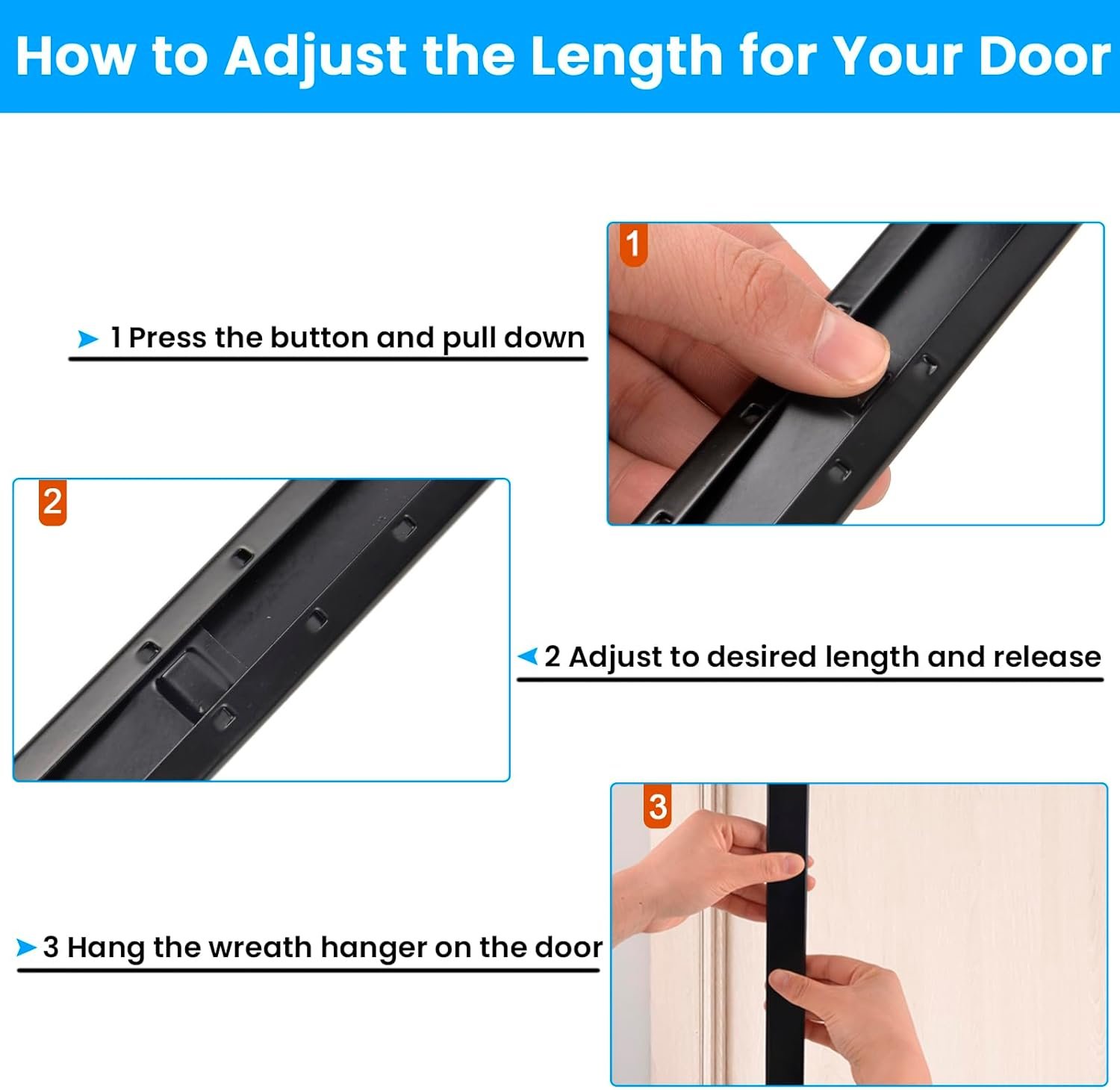 How to Adjust the Length for Your Door

1 Press the button and pull down

1

2

2 Adjust to desired length and release

3

3 Hang the wreath hanger on the door