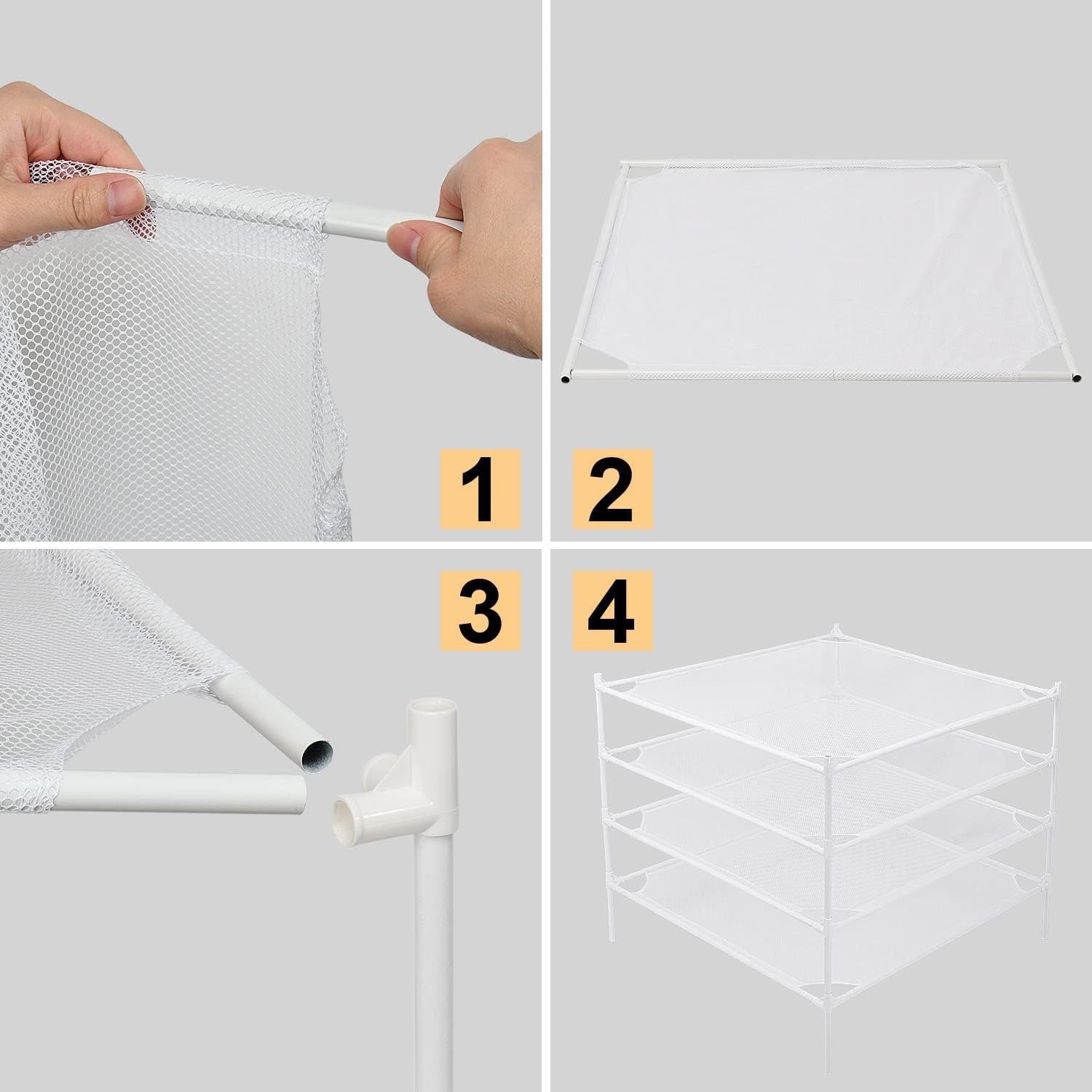 1

2

3

4