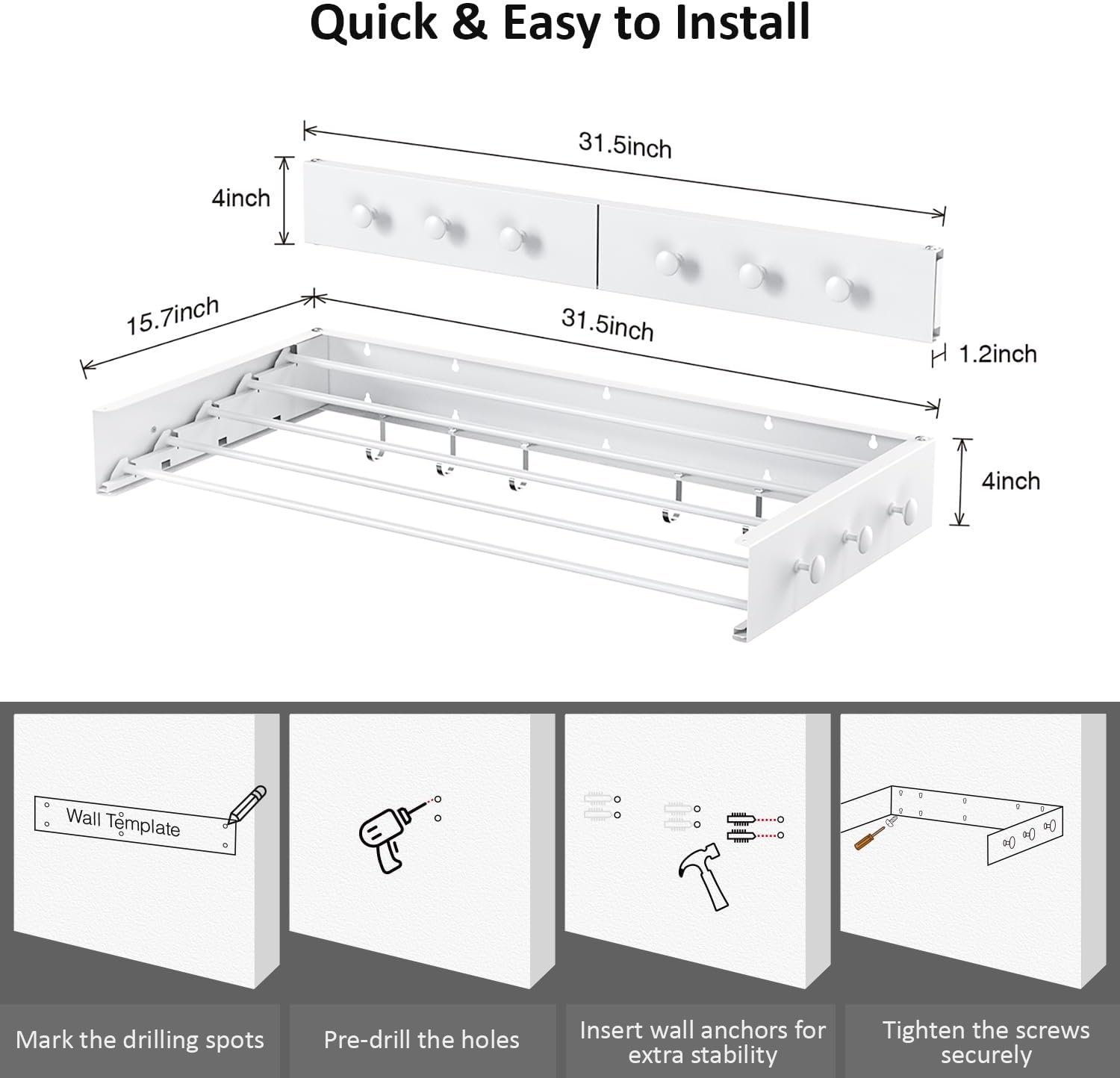 Quick & Easy to Install

31.5inch

4inch

15.7inch

31.5inch

1.2inch

4inch

Wall Template

Mark the drilling spots

Pre-drill the holes

Insert wall anchors for extra stability

Tighten the screws securely