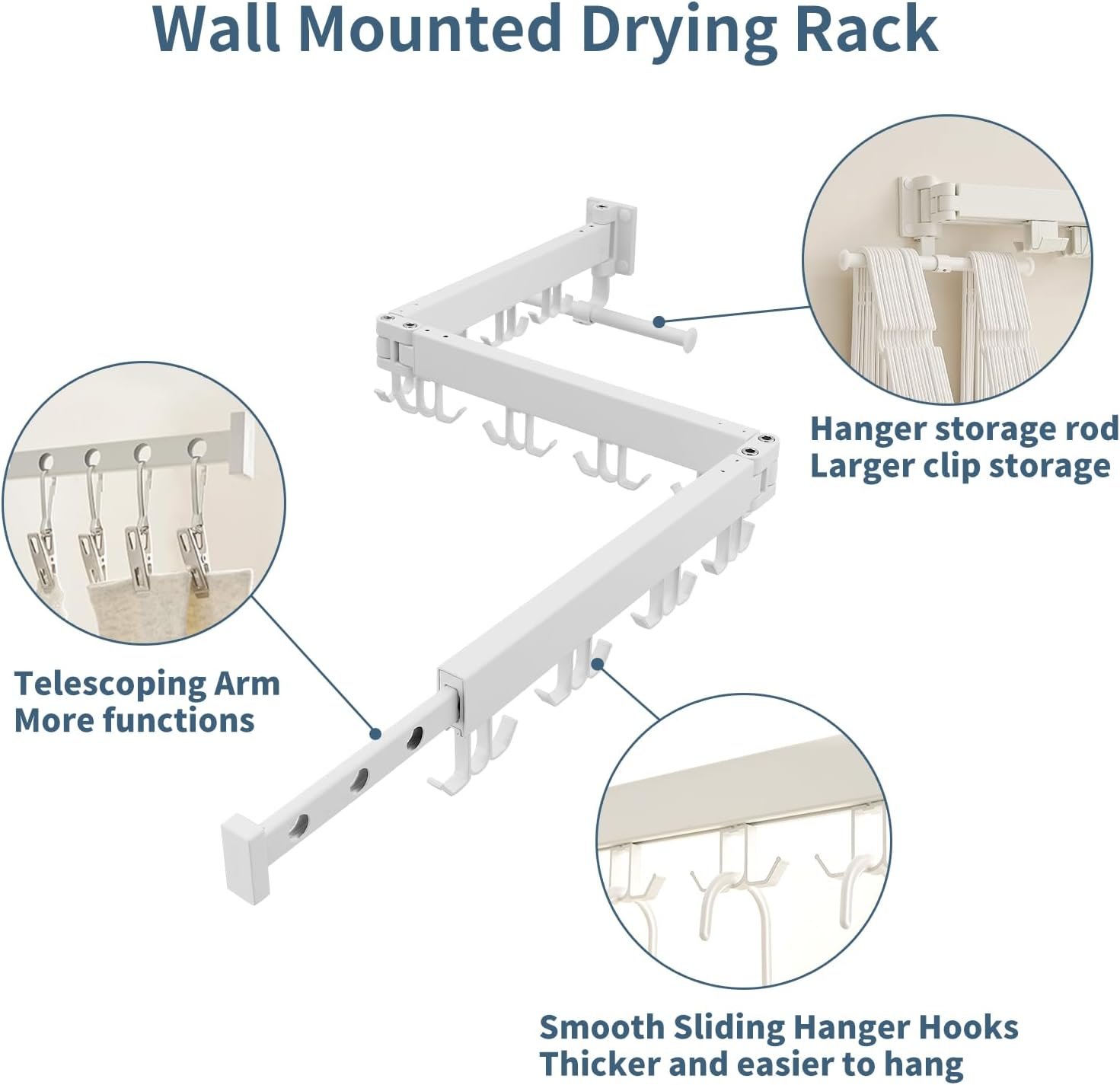 Wall Mounted Drying Rack

Hanger storage rod
Larger clip storage

Telescoping Arm
More functions

Smooth Sliding Hanger Hooks
Thicker and easier to hang