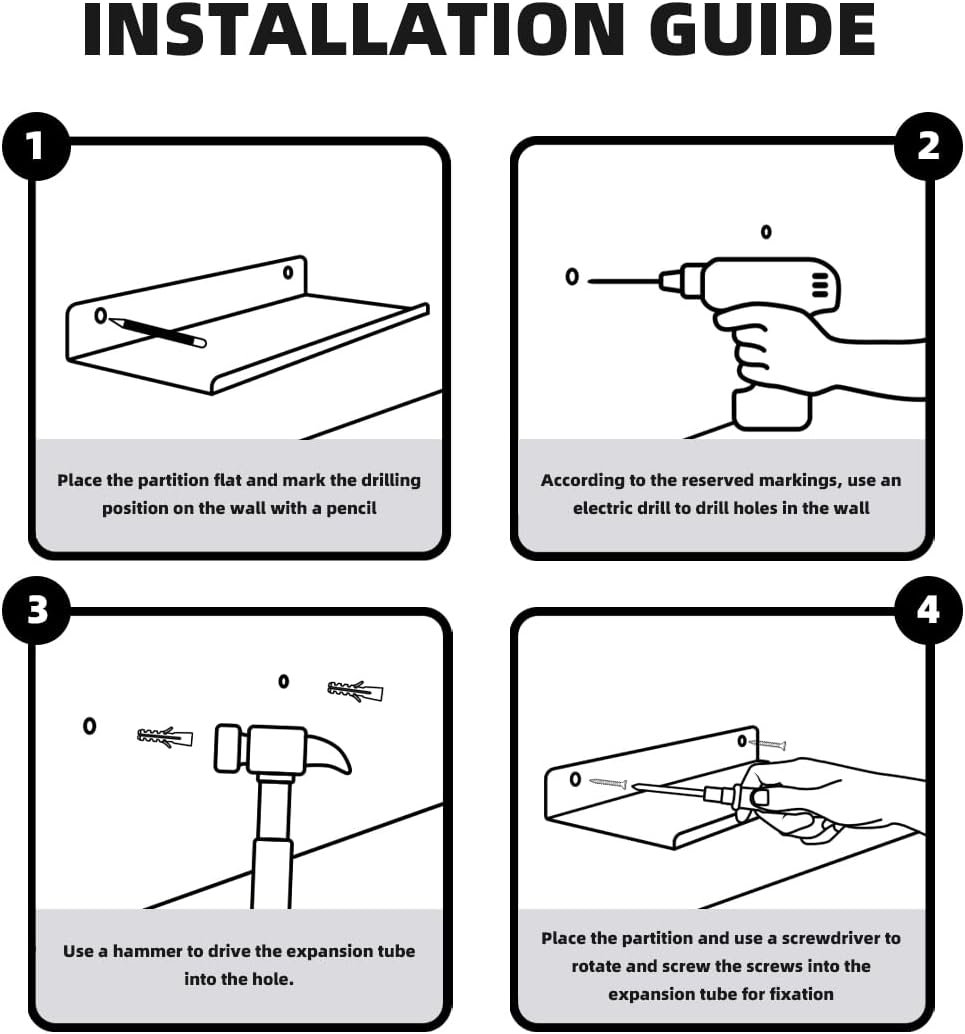 INSTALLATION GUIDE

1

Place the partition flat and mark the drilling position on the wall with a pencil

2

According to the reserved markings, use an electric drill to drill holes in the wall

3

Use a hammer to drive the expansion tube into the hole.

4

Place the partition and use a screwdriver to rotate and screw the screws into the expansion tube for fixation