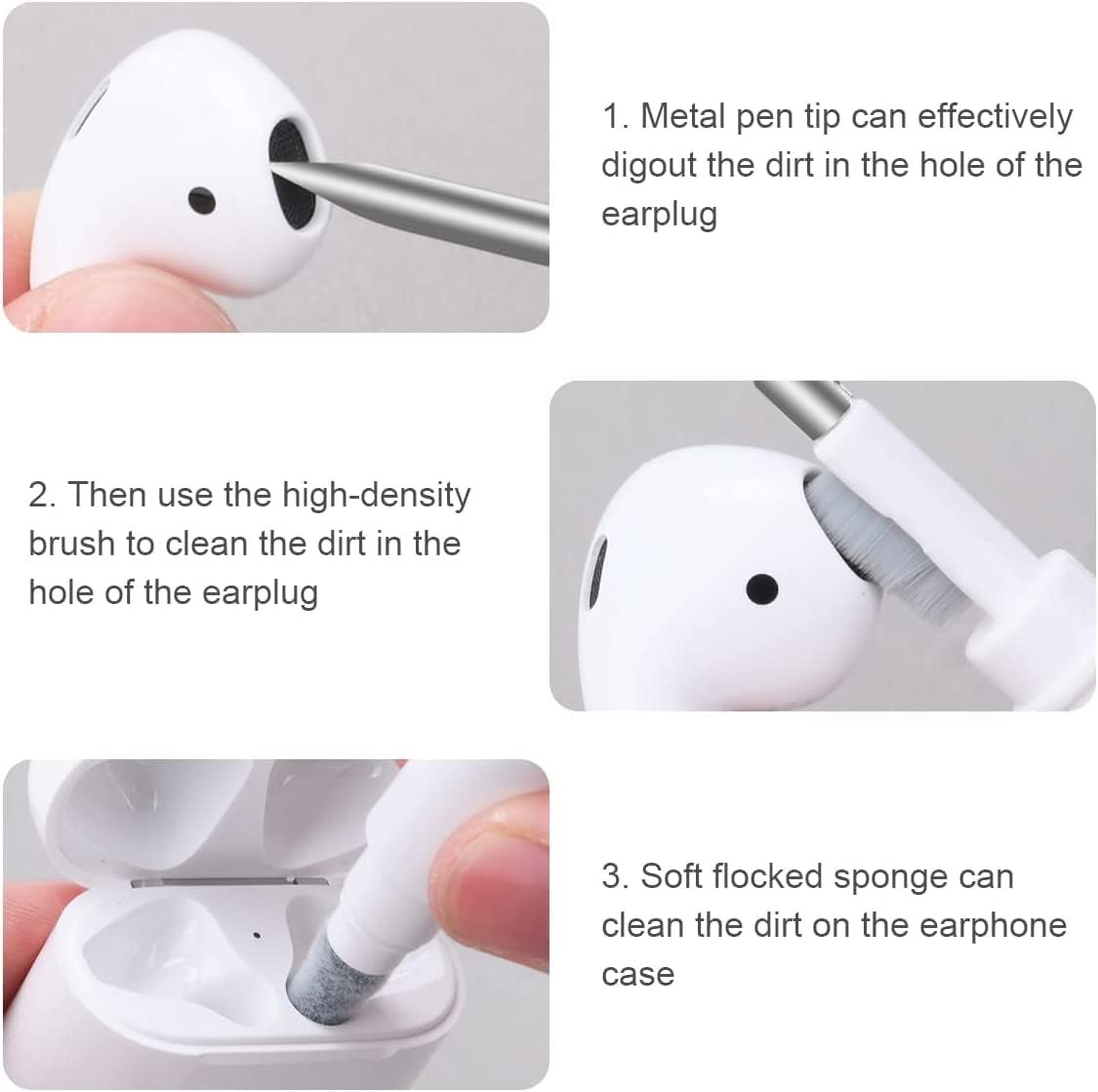 1. Metal pen tip can effectively digout the dirt in the hole of the earplug

2. Then use the high-density brush to clean the dirt in the hole of the earplug

3. Soft flocked sponge can clean the dirt on the earphone case