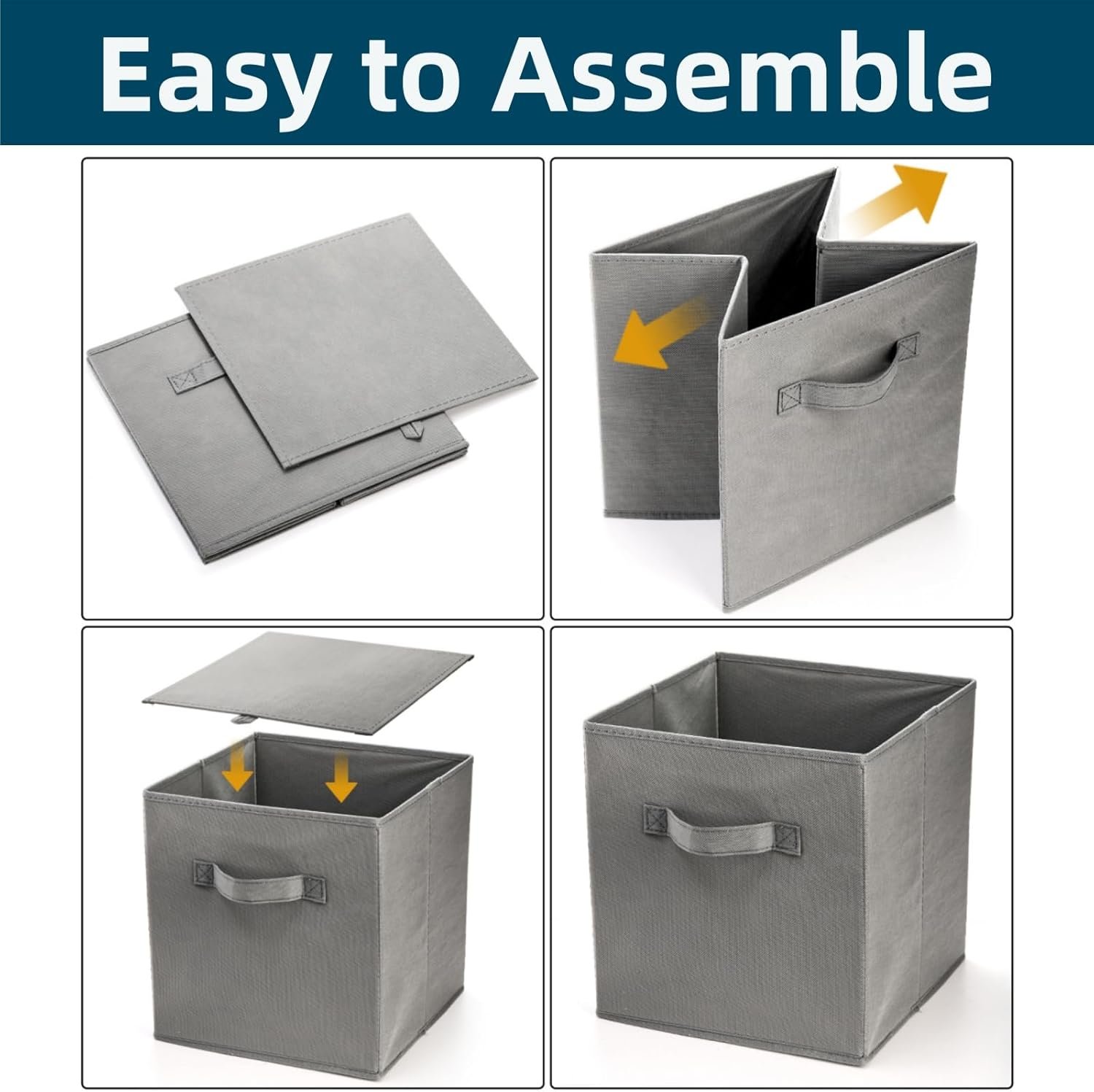 Easy to Assemble