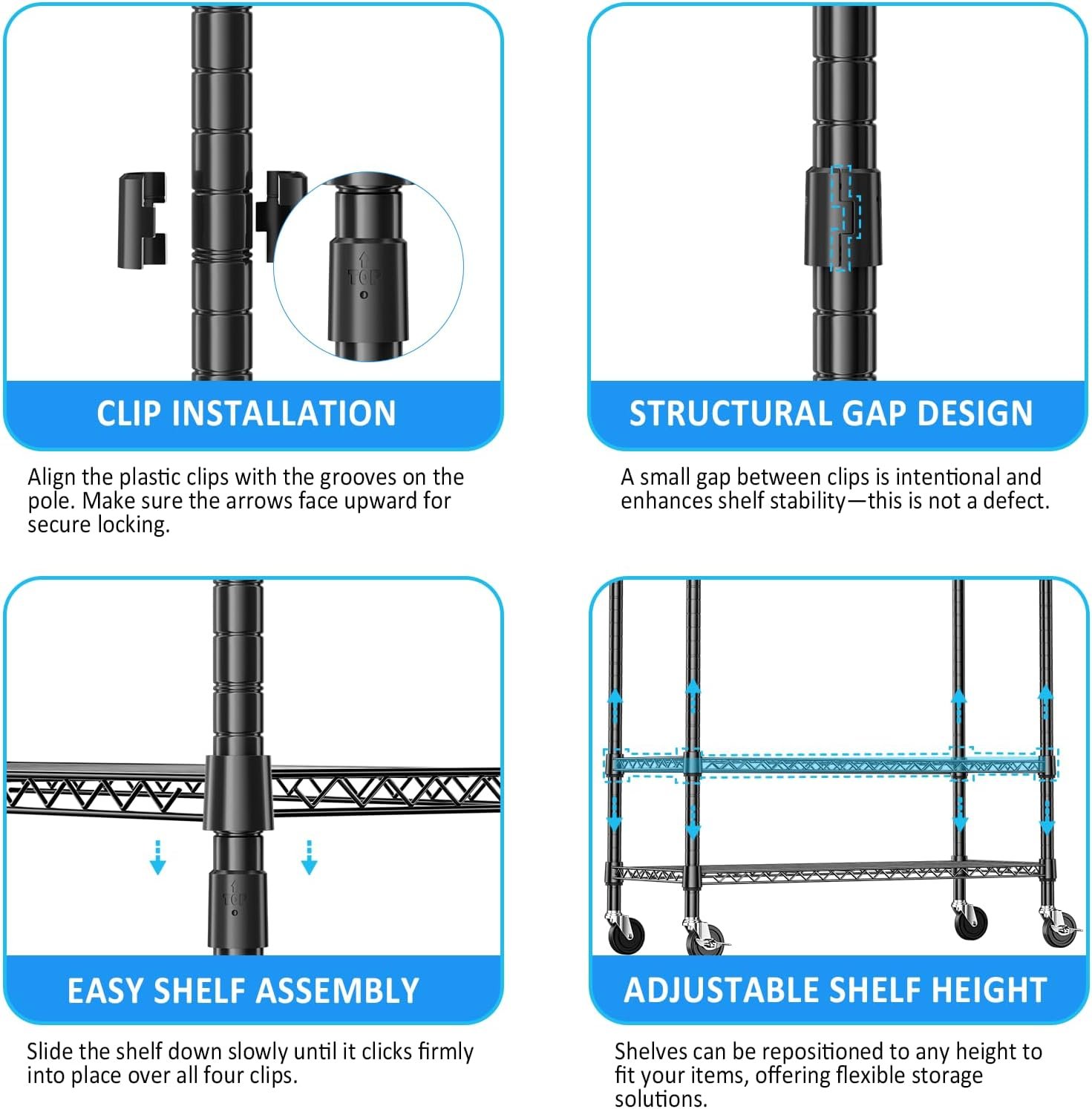 TOP

CLIP INSTALLATION

Align the plastic clips with the grooves on the pole. Make sure the arrows face upward for secure locking.

STRUCTURAL GAP DESIGN

A small gap between clips is intentional and enhances shelf stability—this is not a defect.

TOP

EASY SHELF ASSEMBLY

Slide the shelf down slowly until it clicks firmly into place over all four clips.

ADJUSTABLE SHELF HEIGHT

Shelves can be repositioned to any height to fit your items, offering flexible storage solutions.