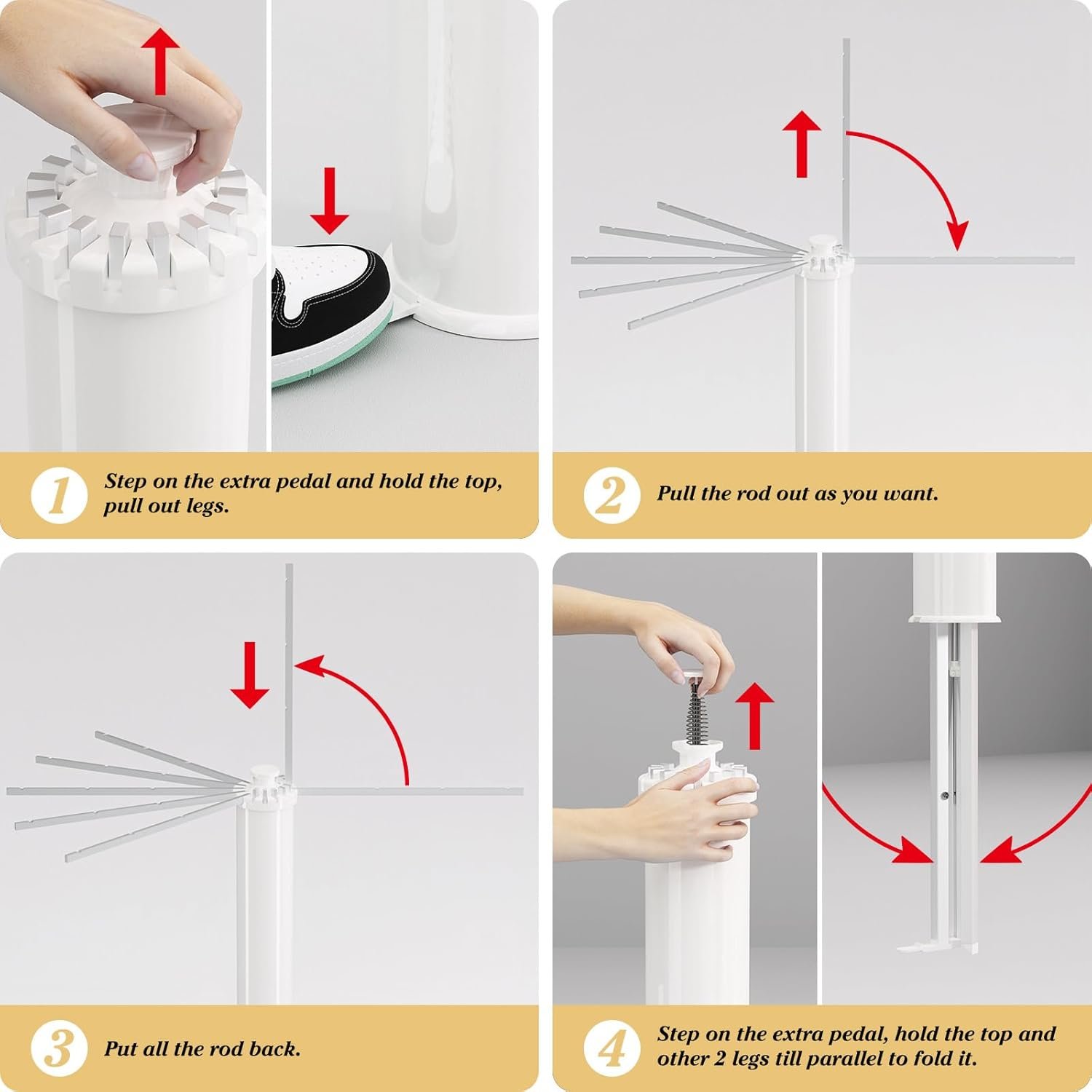 1 Step on the extra pedal and hold the top, pull out legs.

2 Pull the rod out as you want.

3 Put all the rod back.

4 Step on the extra pedal, hold the top and other 2 legs till parallel to fold it.