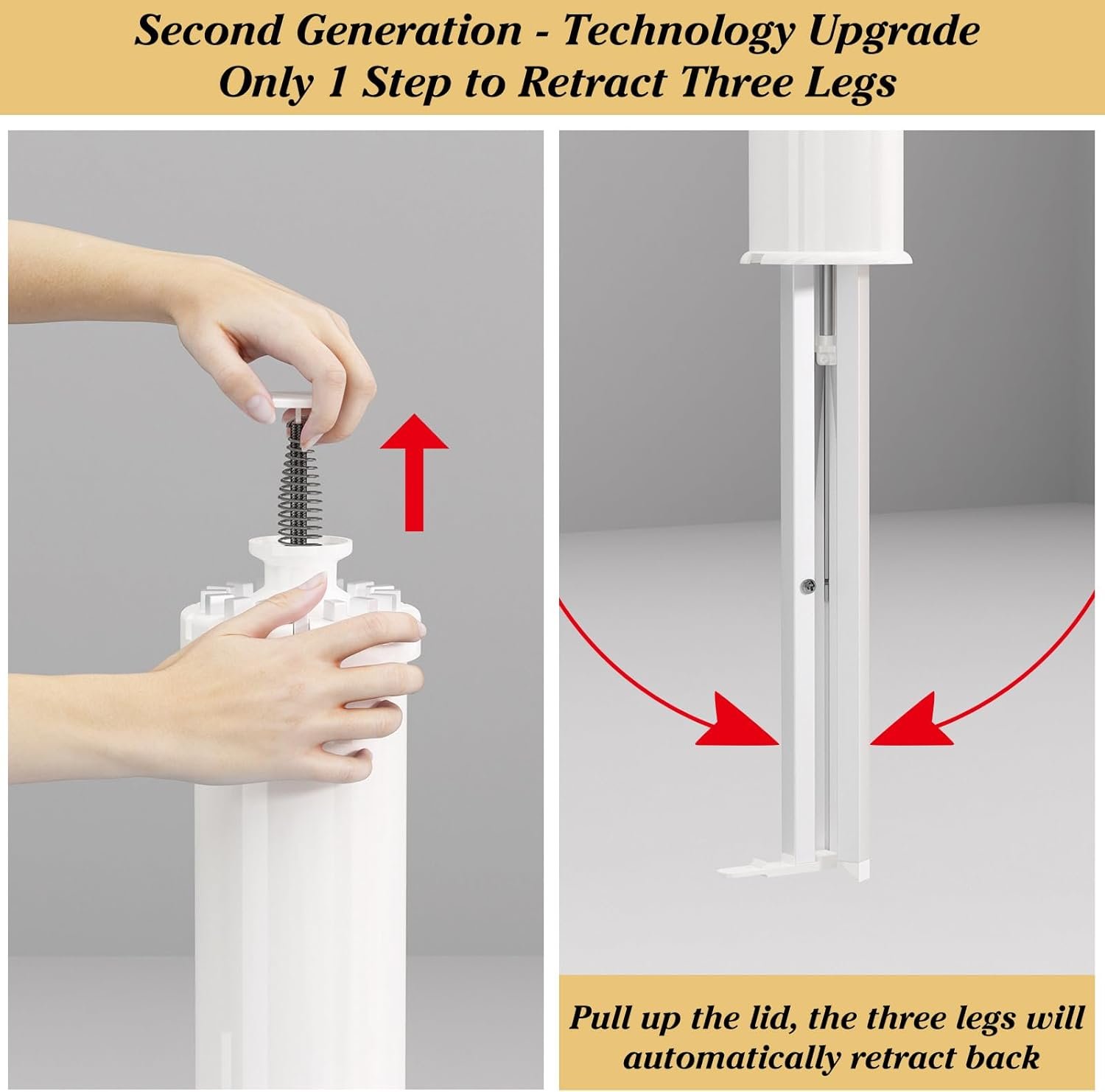 Second Generation - Technology Upgrade
Only 1 Step to Retract Three Legs

Pull up the lid, the three legs will automatically retract back