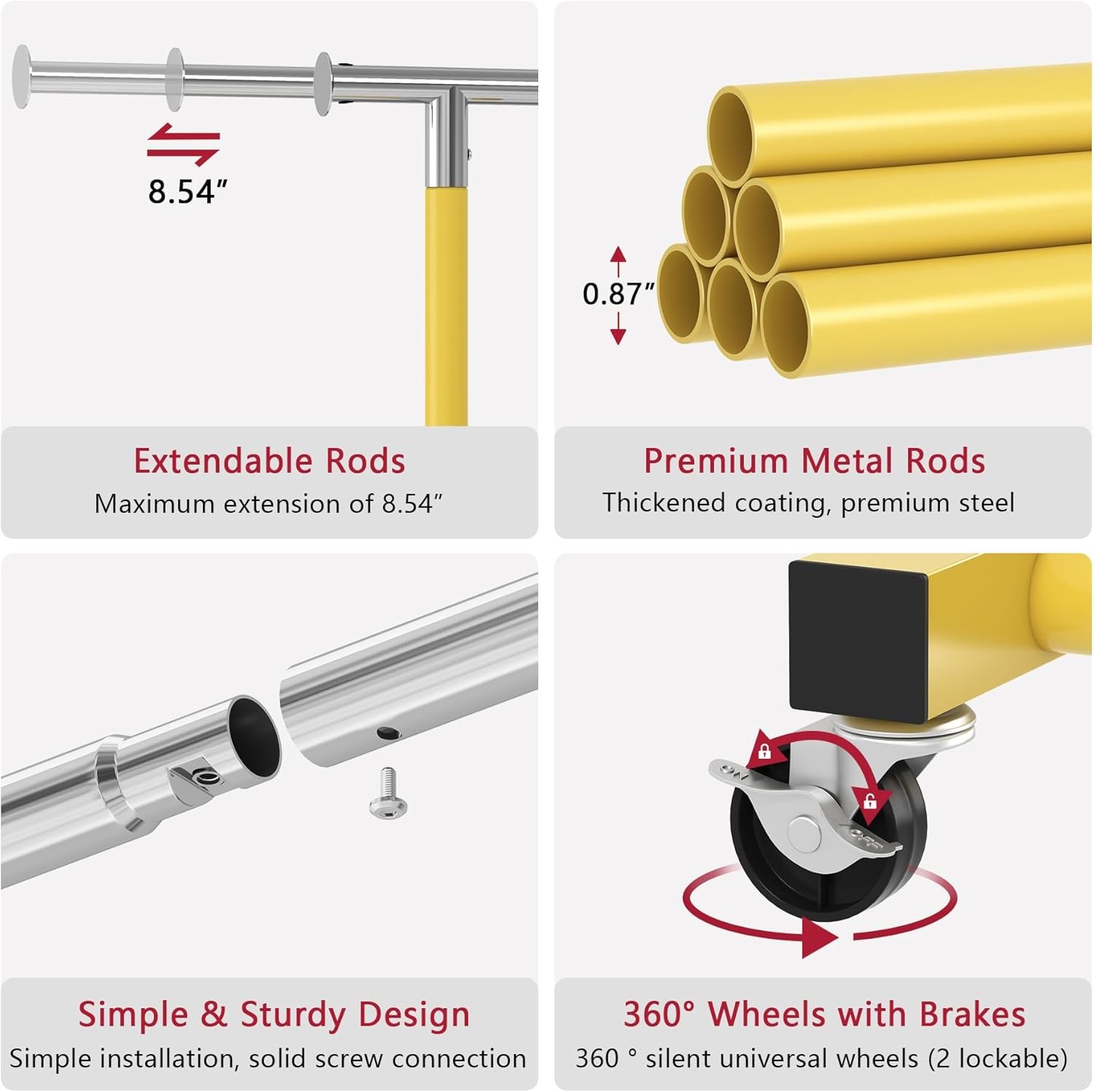 8.54″

Extendable Rods
Maximum extension of 8.54″

0.87″

Premium Metal Rods
Thickened coating, premium steel

Simple & Sturdy Design
Simple installation, solid screw connection

ON

OFF

360° Wheels with Brakes
360 ° silent universal wheels (2 lockable)