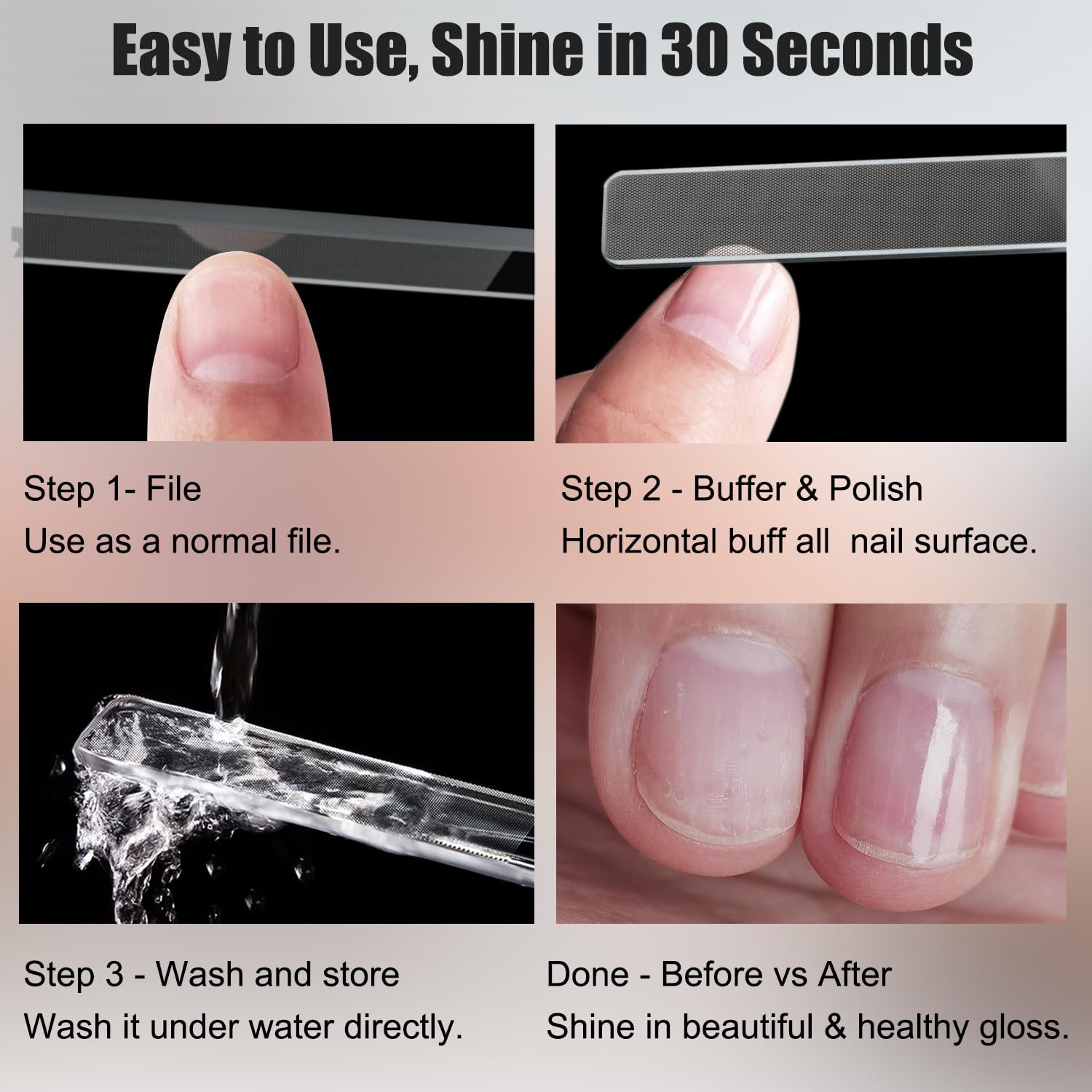 Easy to Use, Shine in 30 Seconds

Step 1- File
Use as a normal file.

Step 2 - Buffer & Polish
Horizontal buff all  nail surface.

Step 3 - Wash and store
Wash it under water directly.

Done - Before vs After
Shine in beautiful & healthy gloss.