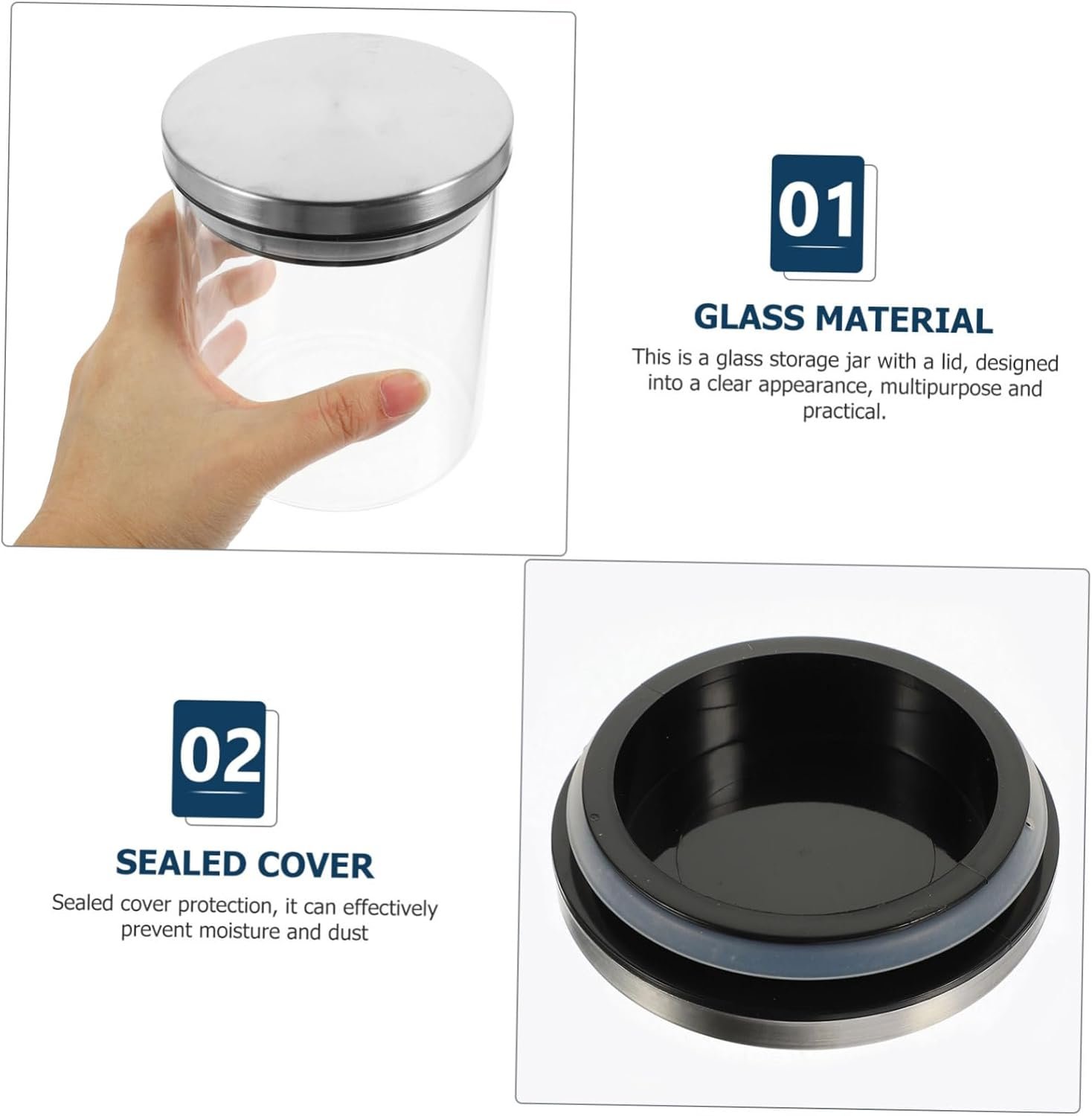 01

GLASS MATERIAL

This is a glass storage jar with a lid, designed into a clear appearance, multipurpose and practical.

02

SEALED COVER

Sealed cover protection, it can effectively prevent moisture and dust