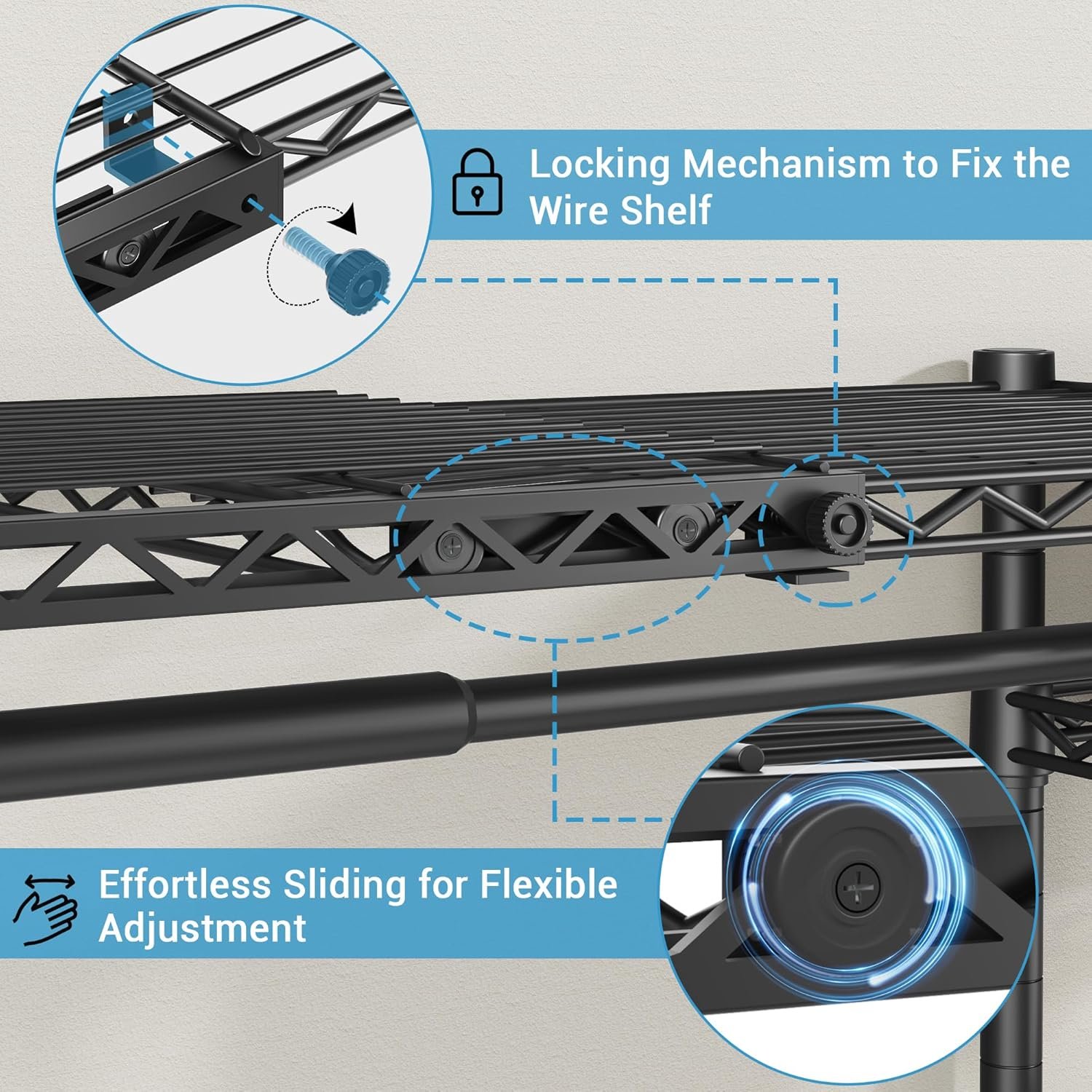 Locking Mechanism to Fix the Wire Shelf

Effortless Sliding for Flexible Adjustment