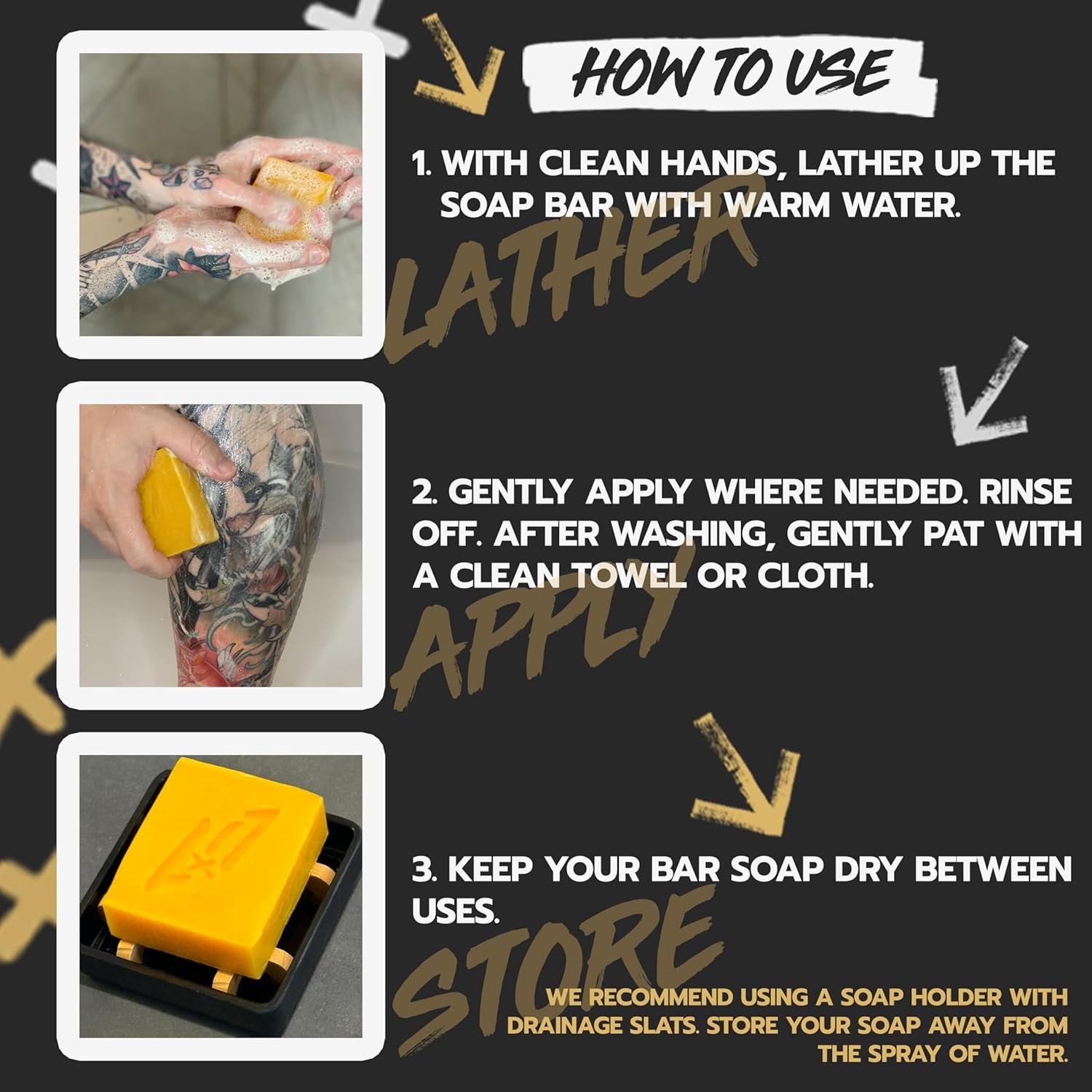 HOW TO USE

1. WITH CLEAN HANDS, LATHER UP THE SOAP BAR WITH WARM WATER.

LATHER

2. GENTLY APPLY WHERE NEEDED. RINSE OFF. AFTER WASHING, GENTLY PAT WITH A CLEAN TOWEL OR CLOTH.

APPLY

3. KEEP YOUR BAR SOAP DRY BETWEEN USES.

STORE

WE RECOMMEND USING A SOAP HOLDER WITH DRAINAGE SLATS. STORE YOUR SOAP AWAY FROM THE SPRAY OF WATER.