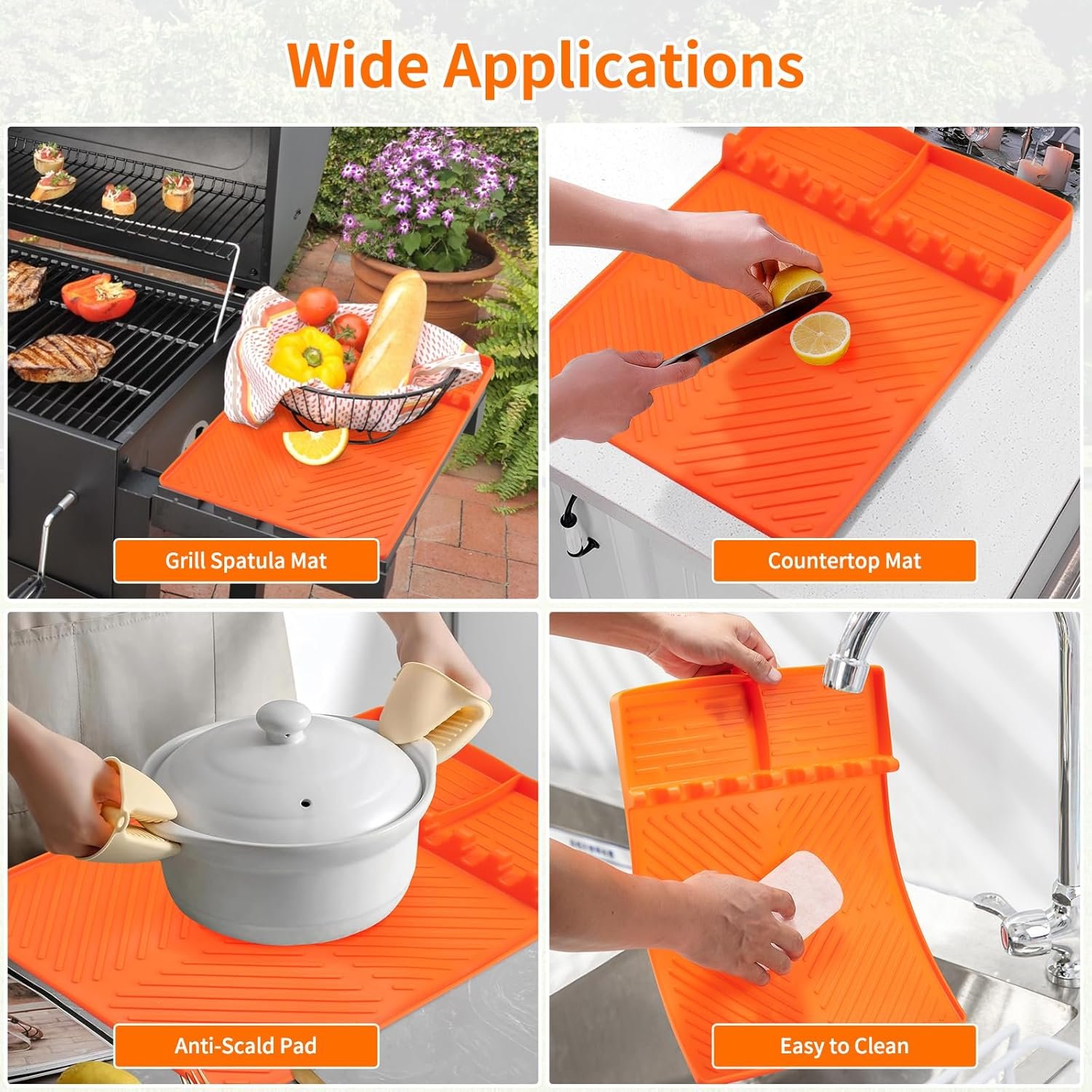 Wide Applications

Grill Spatula Mat

Countertop Mat

Anti-Scald Pad

Easy to Clean