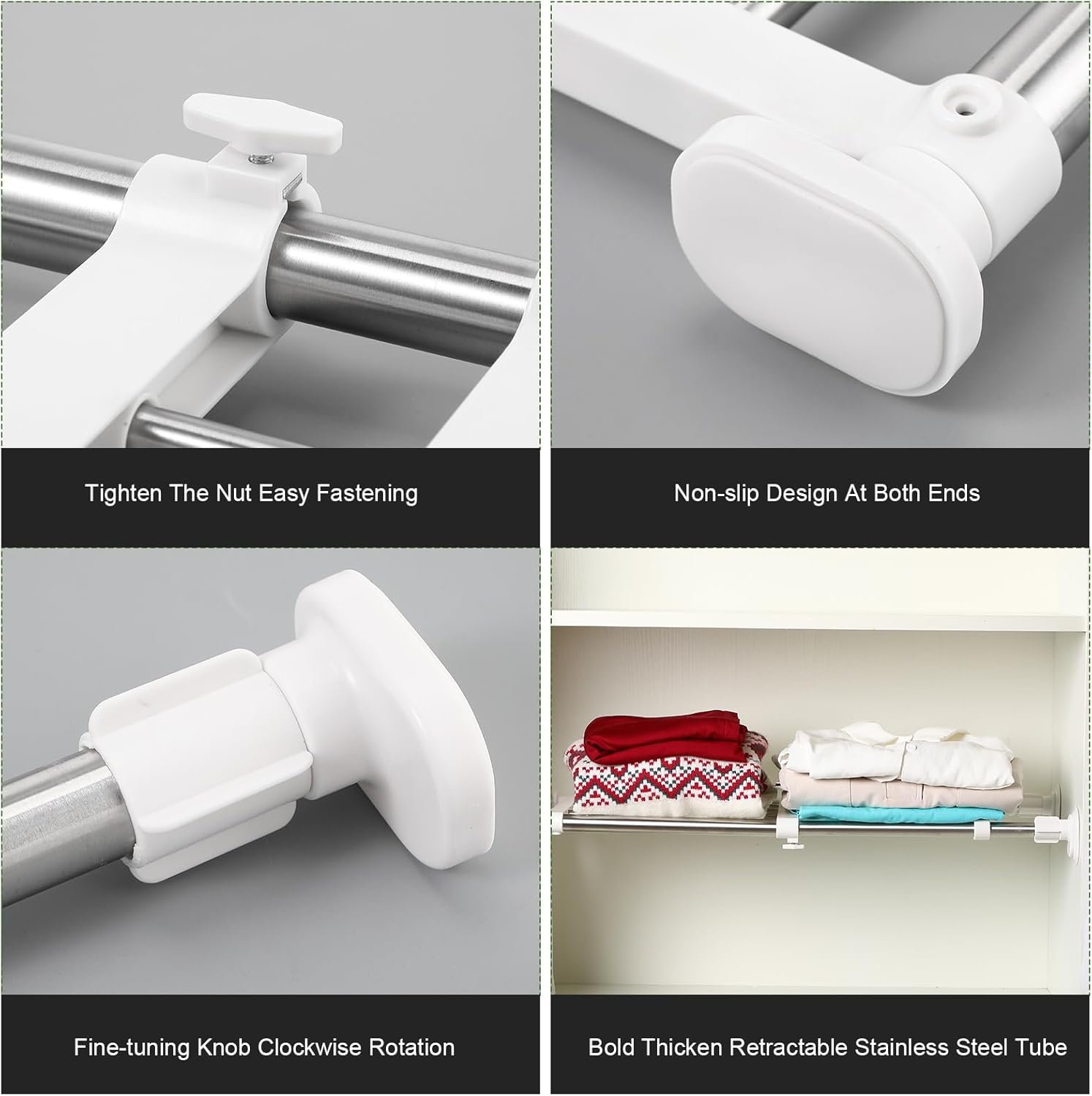 Tighten The Nut Easy Fastening

Non-slip Design At Both Ends

Fine-tuning Knob Clockwise Rotation

Bold Thicken Retractable Stainless Steel Tube