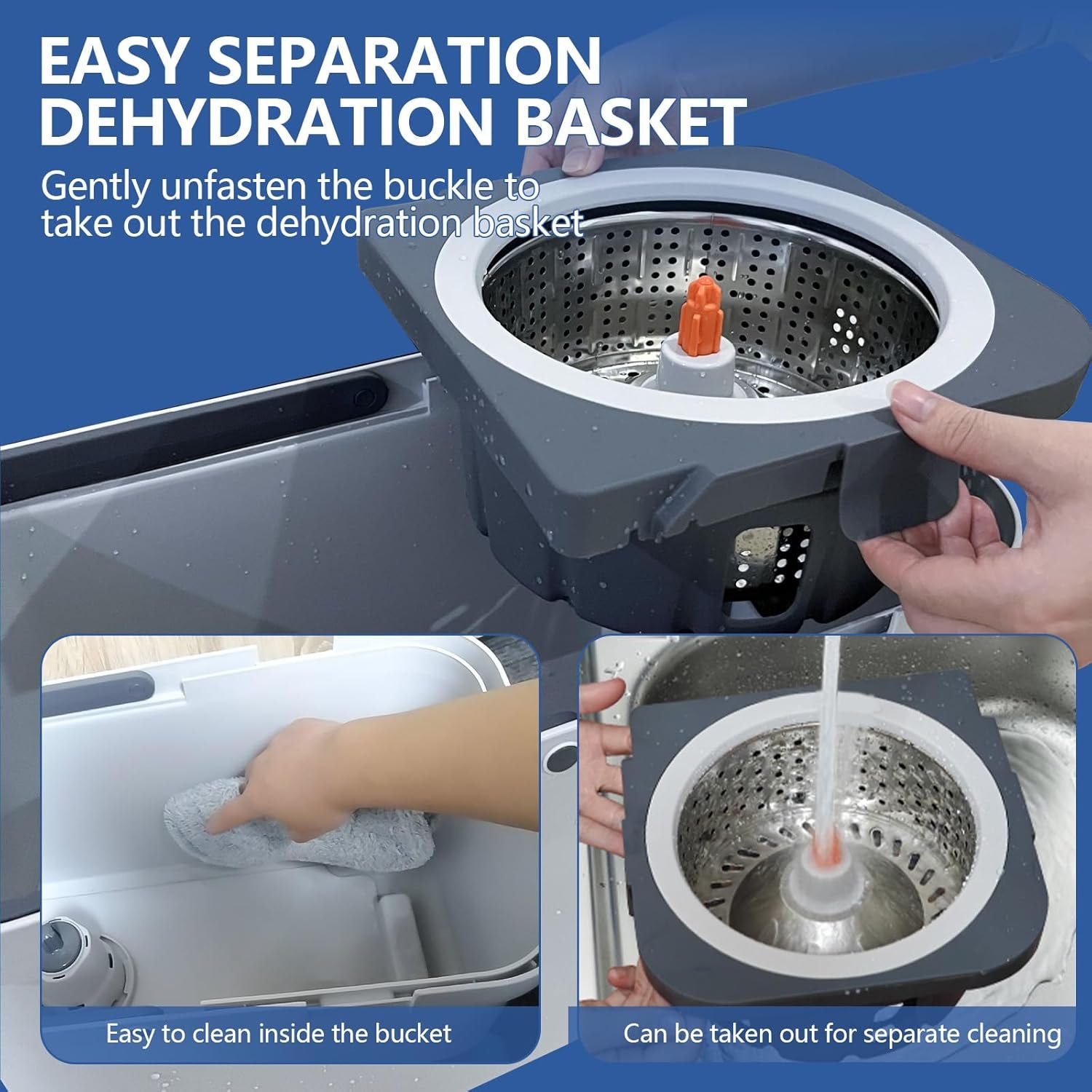 EASY SEPARATION DEHYDRATION BASKET

Gently unfasten the buckle to take out the dehydration basket

Easy to clean inside the bucket

Can be taken out for separate cleaning