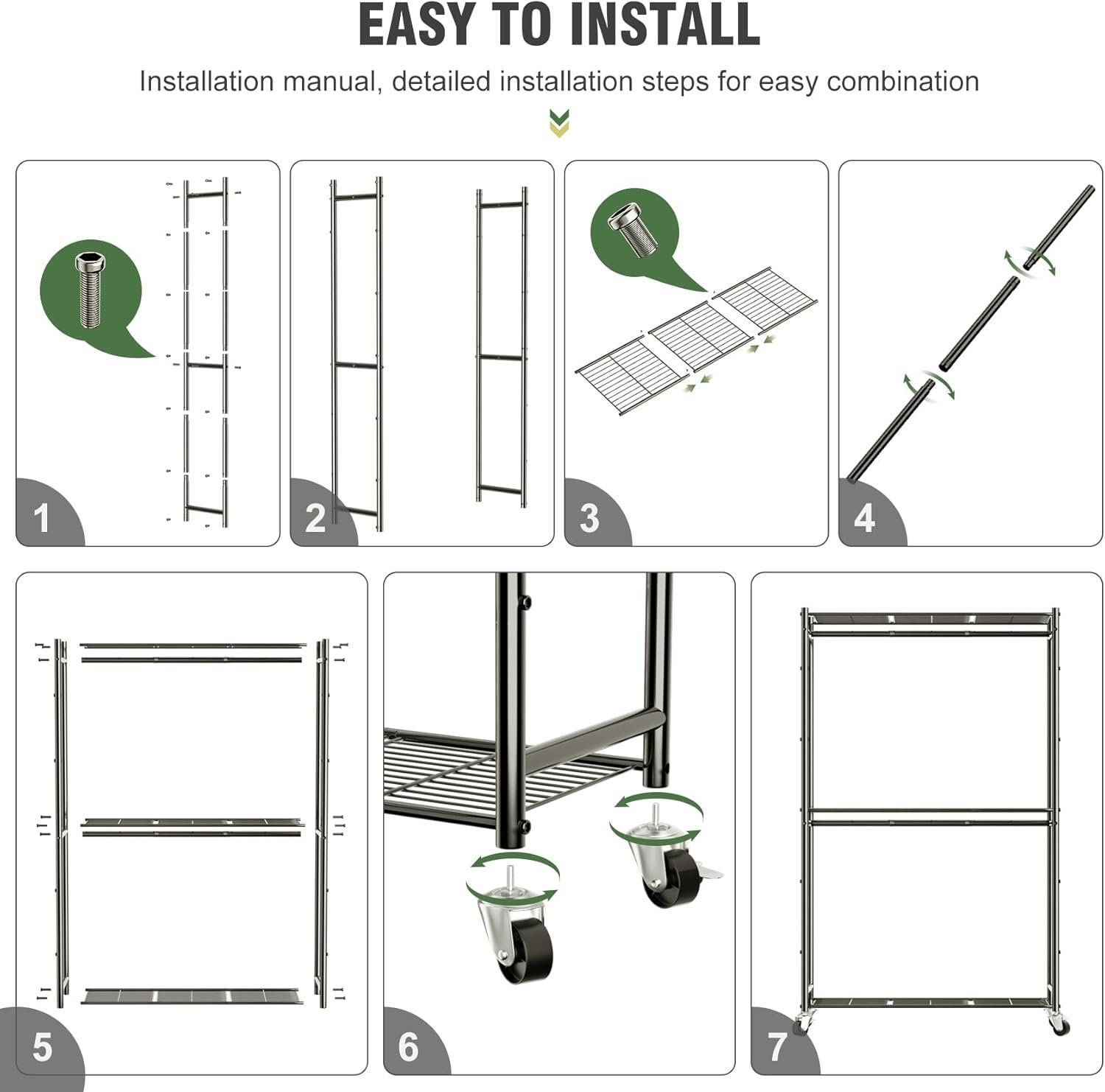 EASY TO INSTALL

Installation manual, detailed installation steps for easy combination

1

2

3

4

5

6

7