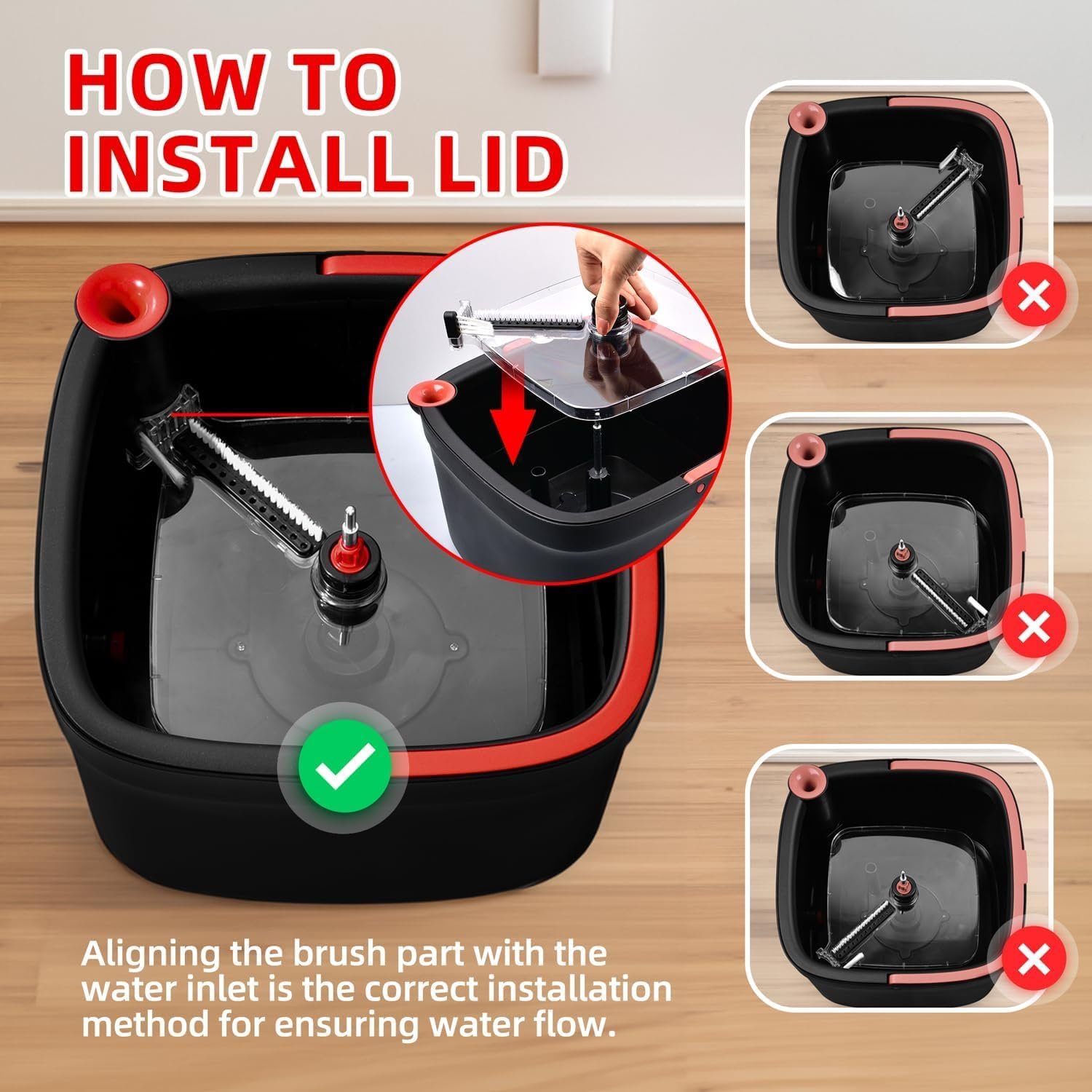 HOW TO
INSTALL LID

Aligning the brush part with the water inlet is the correct installation method for ensuring water flow.