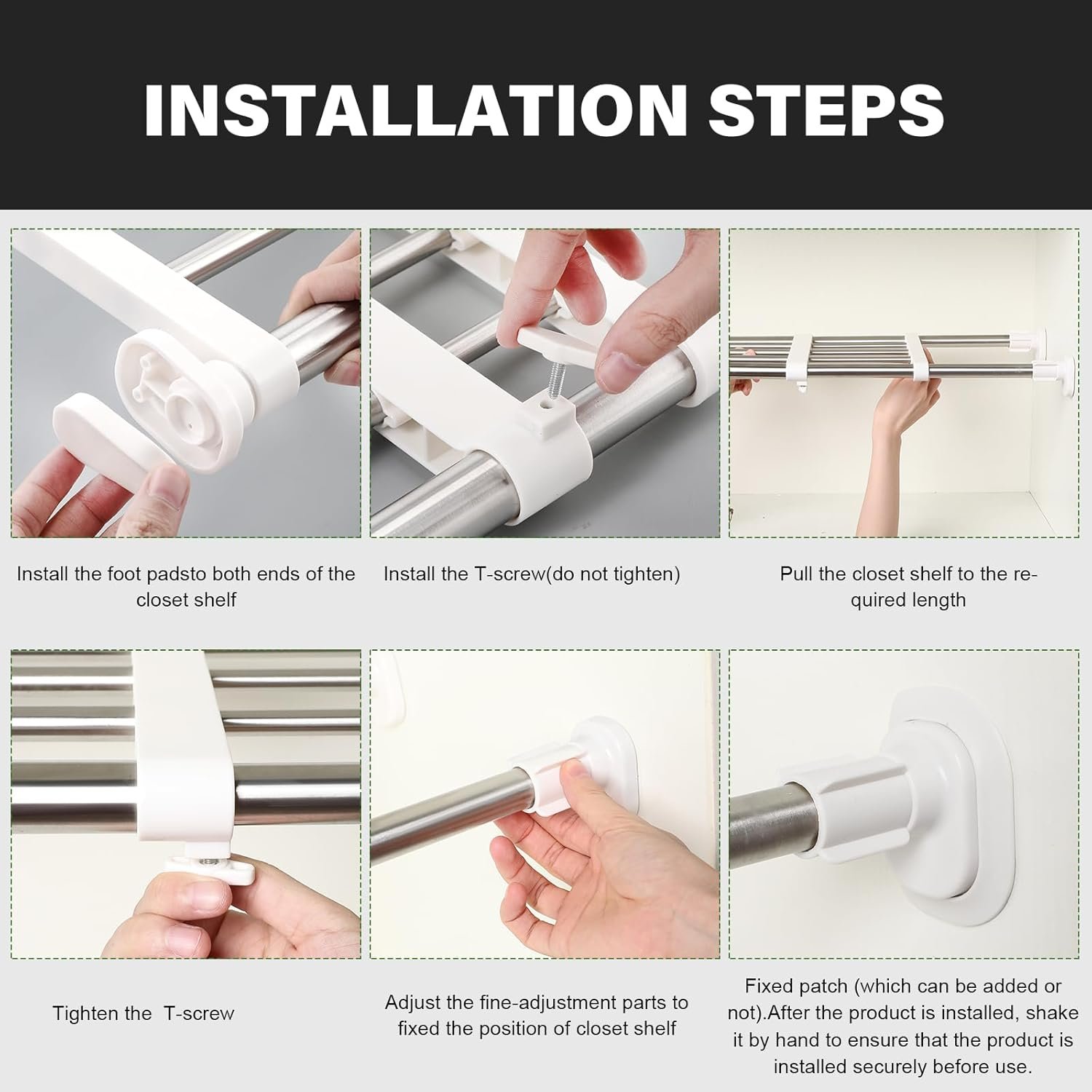 INSTALLATION STEPS

Install the foot padsto both ends of the closet shelf

Install the T-screw(do not tighten)

Pull the closet shelf to the required length

Tighten the T-screw

Adjust the fine-adjustment parts to fixed the position of closet shelf

Fixed patch (which can be added or not).After the product is installed, shake it by hand to ensure that the product is installed securely before use.