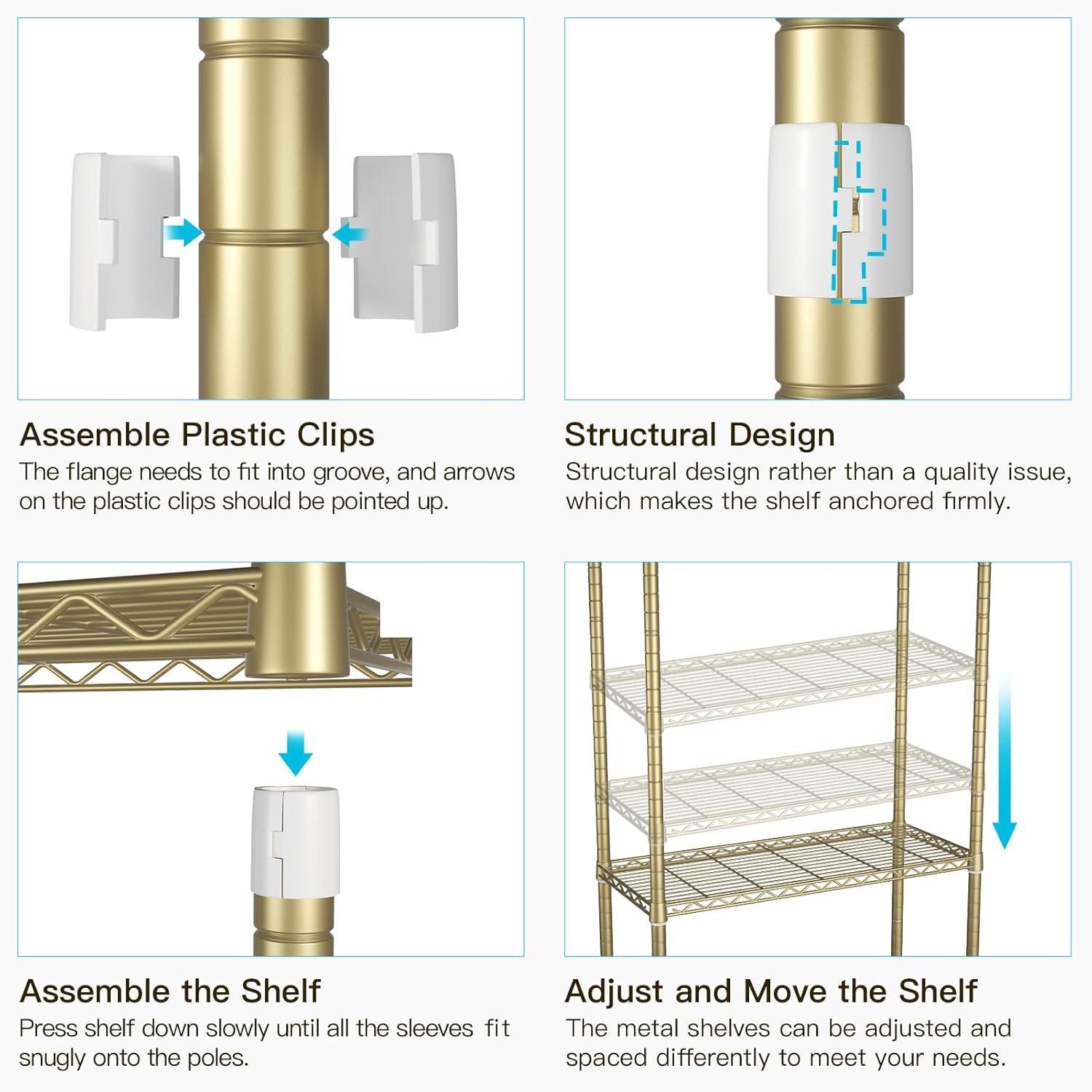 Assemble Plastic Clips
The flange needs to fit into groove, and arrows on the plastic clips should be pointed up.

Structural Design
Structural design rather than a quality issue, which makes the shelf anchored firmly.

Assemble the Shelf
Press shelf down slowly until all the sleeves fit snugly onto the poles.

Adjust and Move the Shelf
The metal shelves can be adjusted and spaced differently to meet your needs.