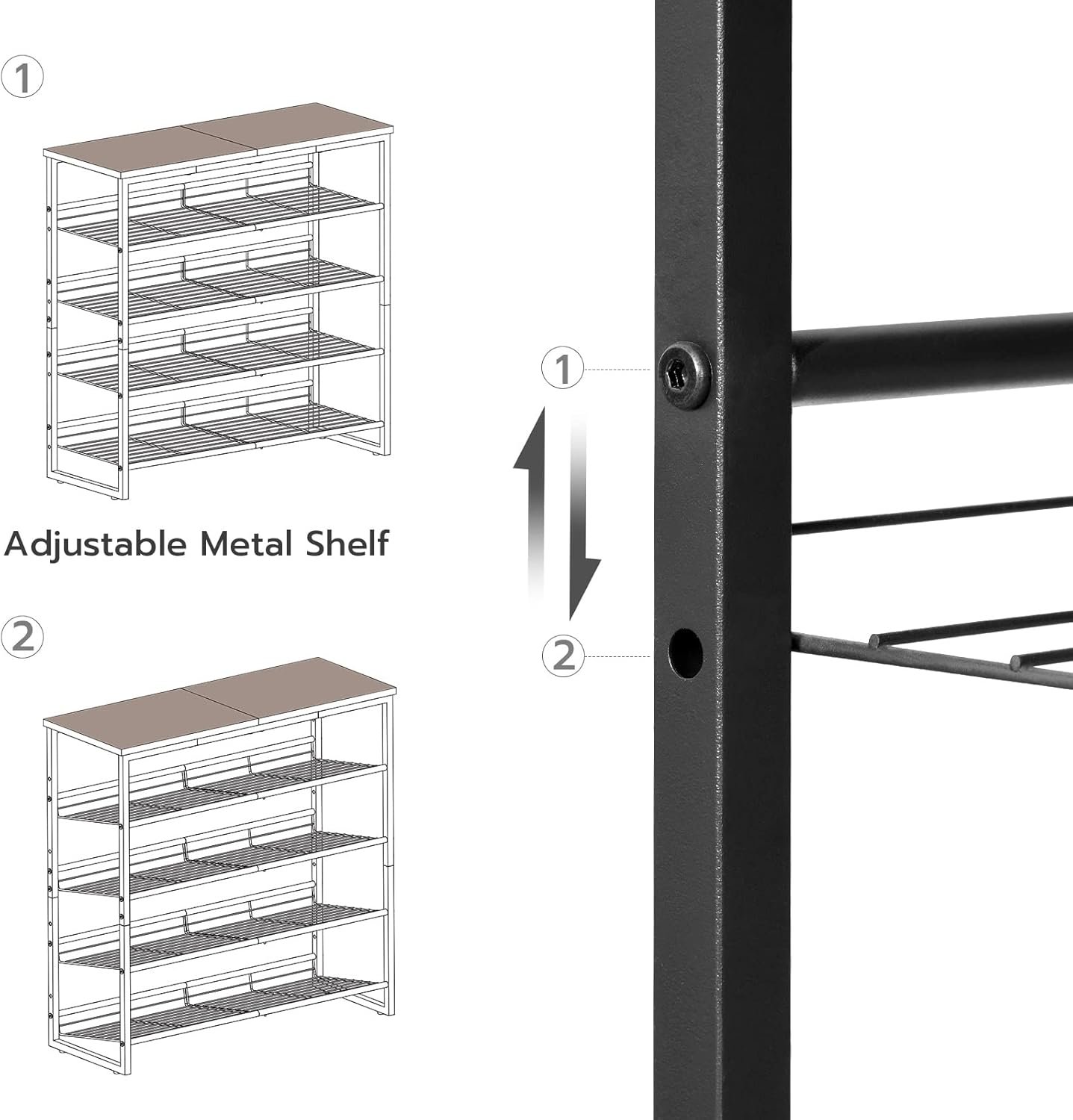 1

Adjustable Metal Shelf

2

1

2